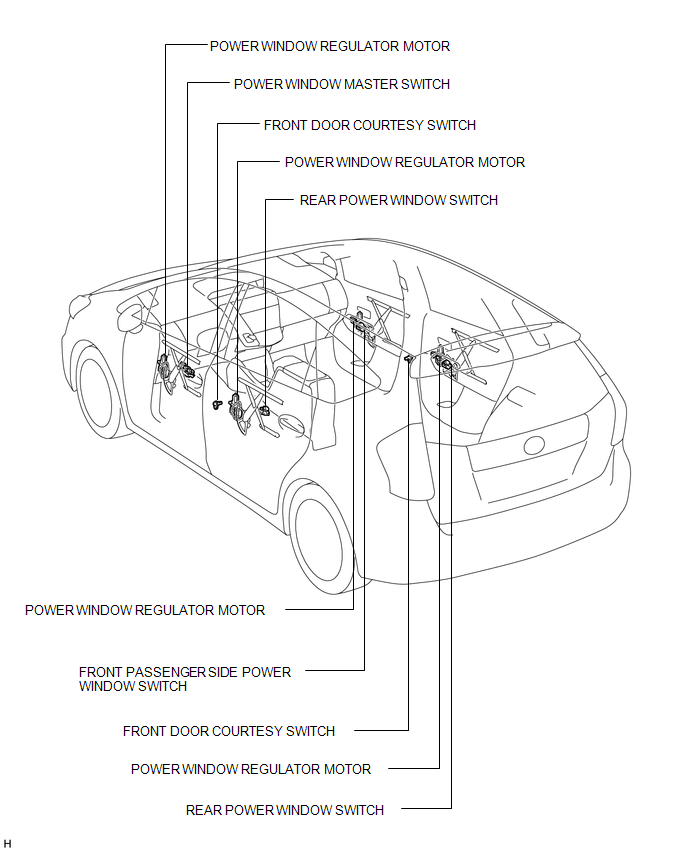 POWER WINDOW REGULATOR MOTOR

POWER WINDOW MASTER SWITCH

FRONT DOOR COURTESY SWITCH

POWER WINDOW REGULATOR MOTOR

REAR POWER WINDOW SWITCH

POWER WINDOW REGULATOR MOTOR

FRONT PASSENGER SIDE POWER WINDOW SWITCH

FRONT DOOR COURTESY SWITCH

POWER WINDOW REGULATOR MOTOR

REAR POWER WINDOW SWITCH

H