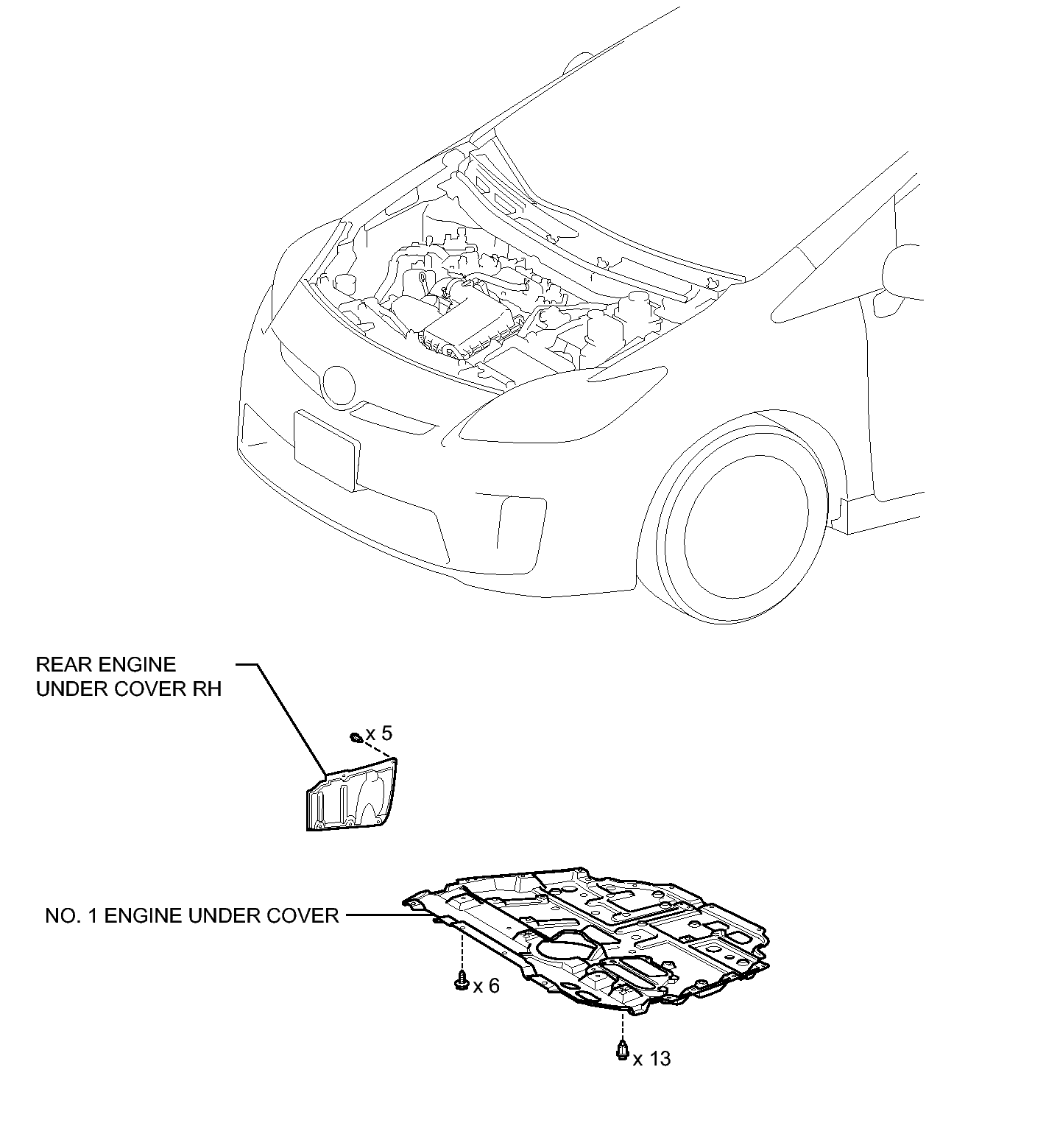 REAR ENGINE UNDER COVER RH

x 5

NO. 1 ENGINE UNDER COVER

x 6

x 13