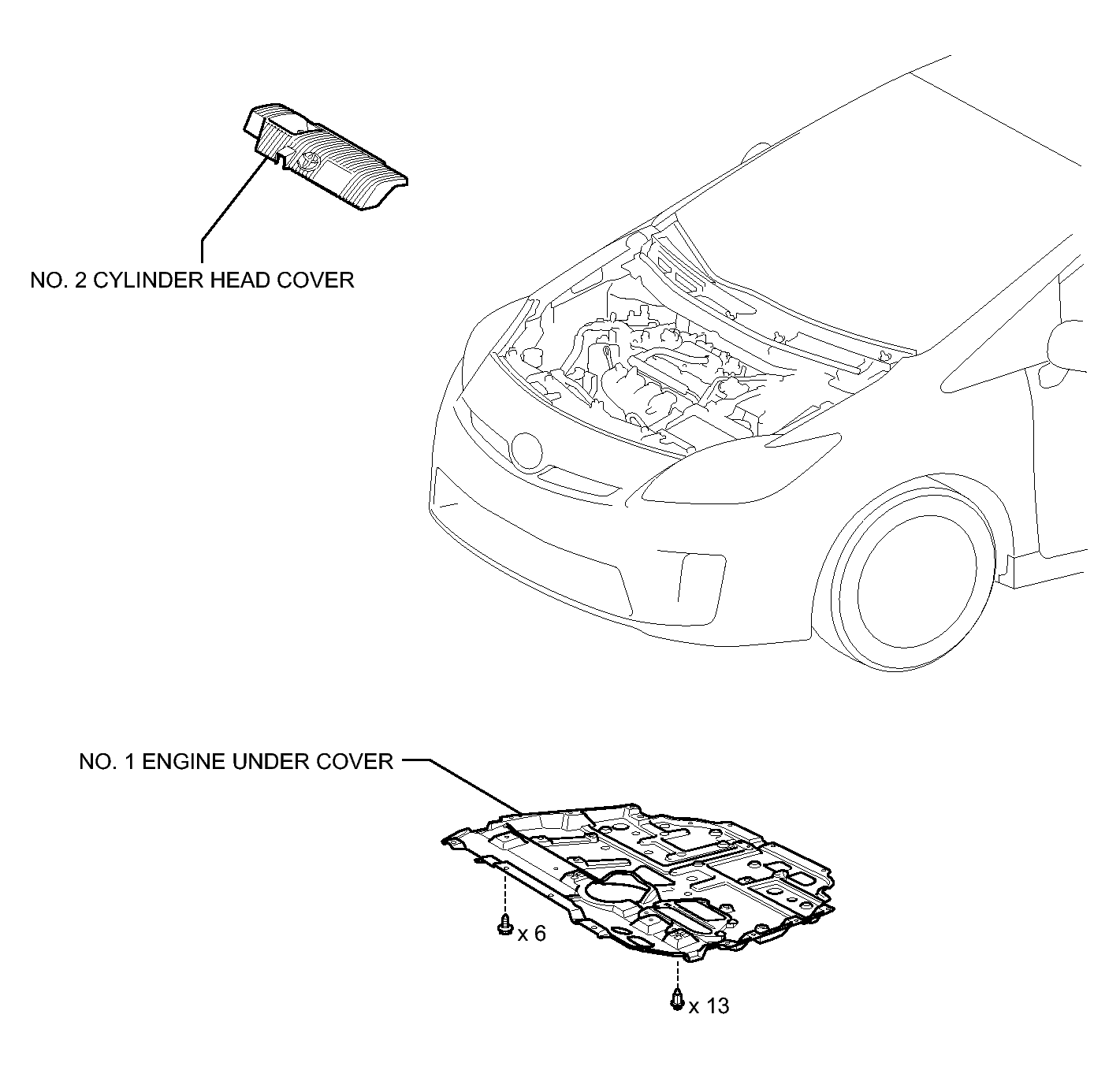 NO. 2 CYLINDER HEAD COVER

NO. 1 ENGINE UNDER COVER

x 6

x 13