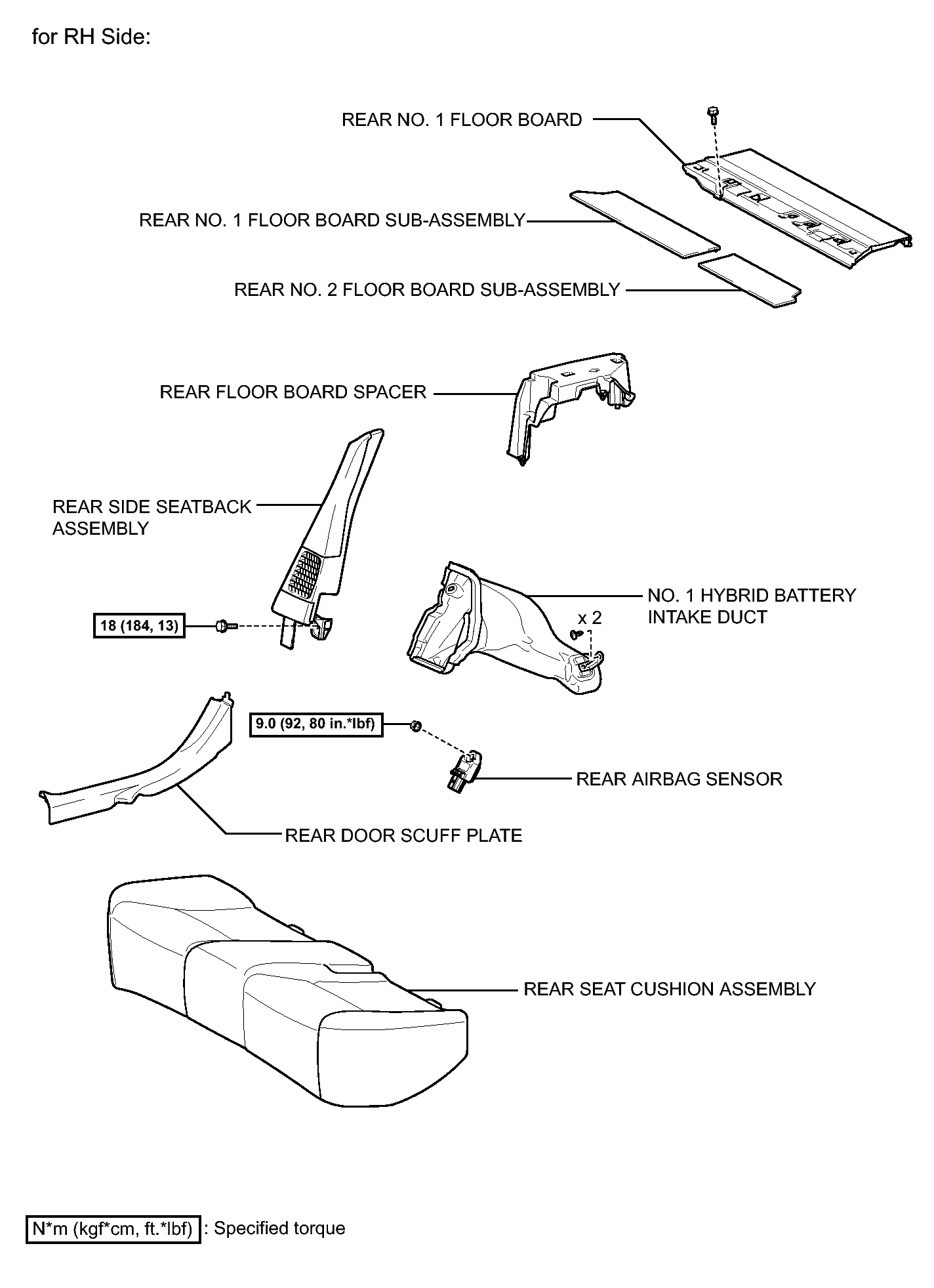 for RH Side:

REAR NO. 1 FLOOR BOARD

REAR NO. 1 FLOOR BOARD SUB-ASSEMBLY

REAR NO. 2 FLOOR BOARD SUB-ASSEMBLY

REAR FLOOR BOARD SPACER

REAR SIDE SEATBACK ASSEMBLY

18 (184, 13)

NO. 1 HYBRID BATTERY INTAKE DUCT

x 2

9.0 (92, 80 in.*lbf)

REAR AIRBAG SENSOR

REAR DOOR SCUFF PLATE

REAR SEAT CUSHION ASSEMBLY

N*m (kgf*cm, ft.*lbf) : Specified torque