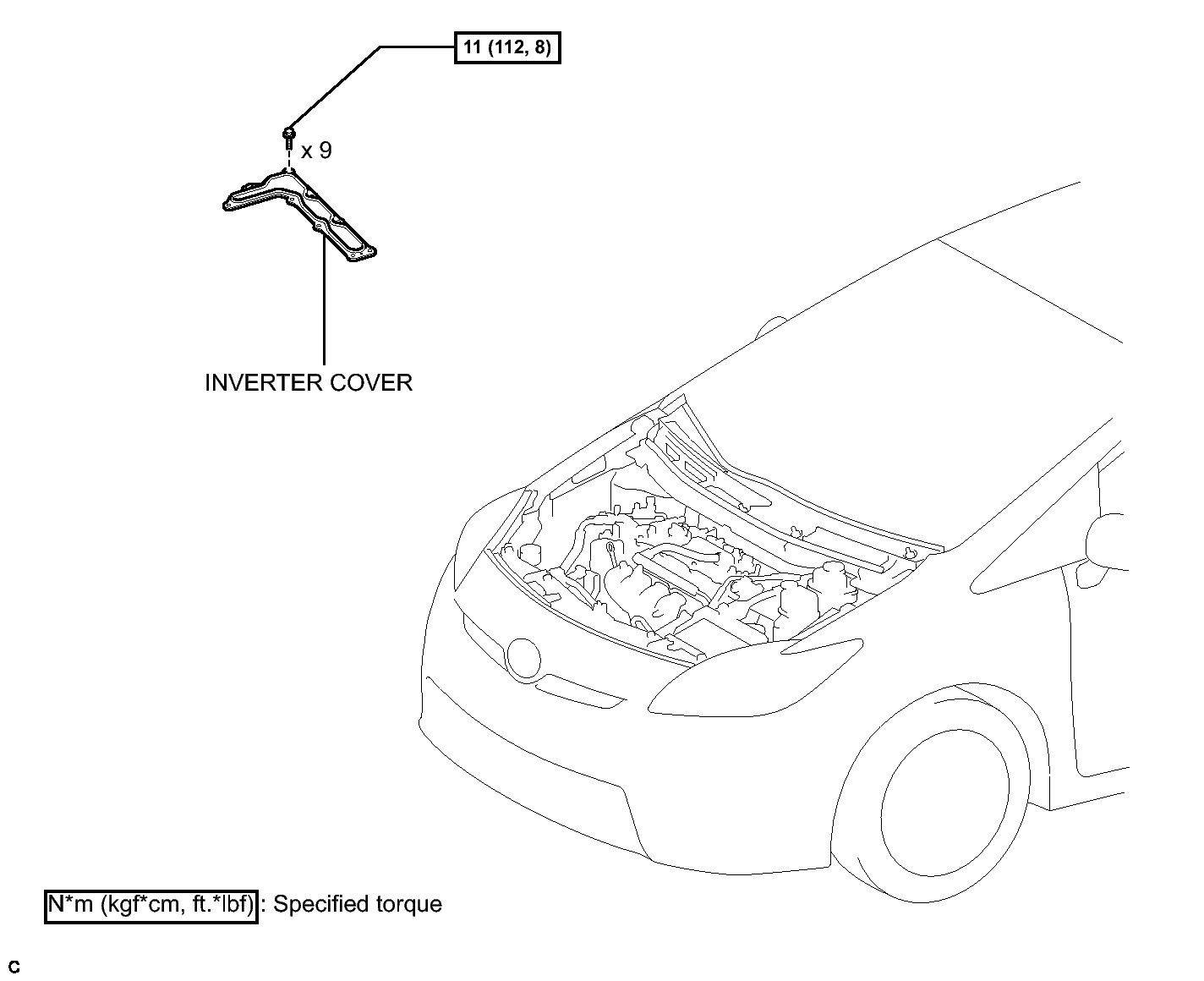 11 (112, 8)

x 9

INVERTER COVER

N*m (kgf*cm, ft.*lbf) : Specified torque

C