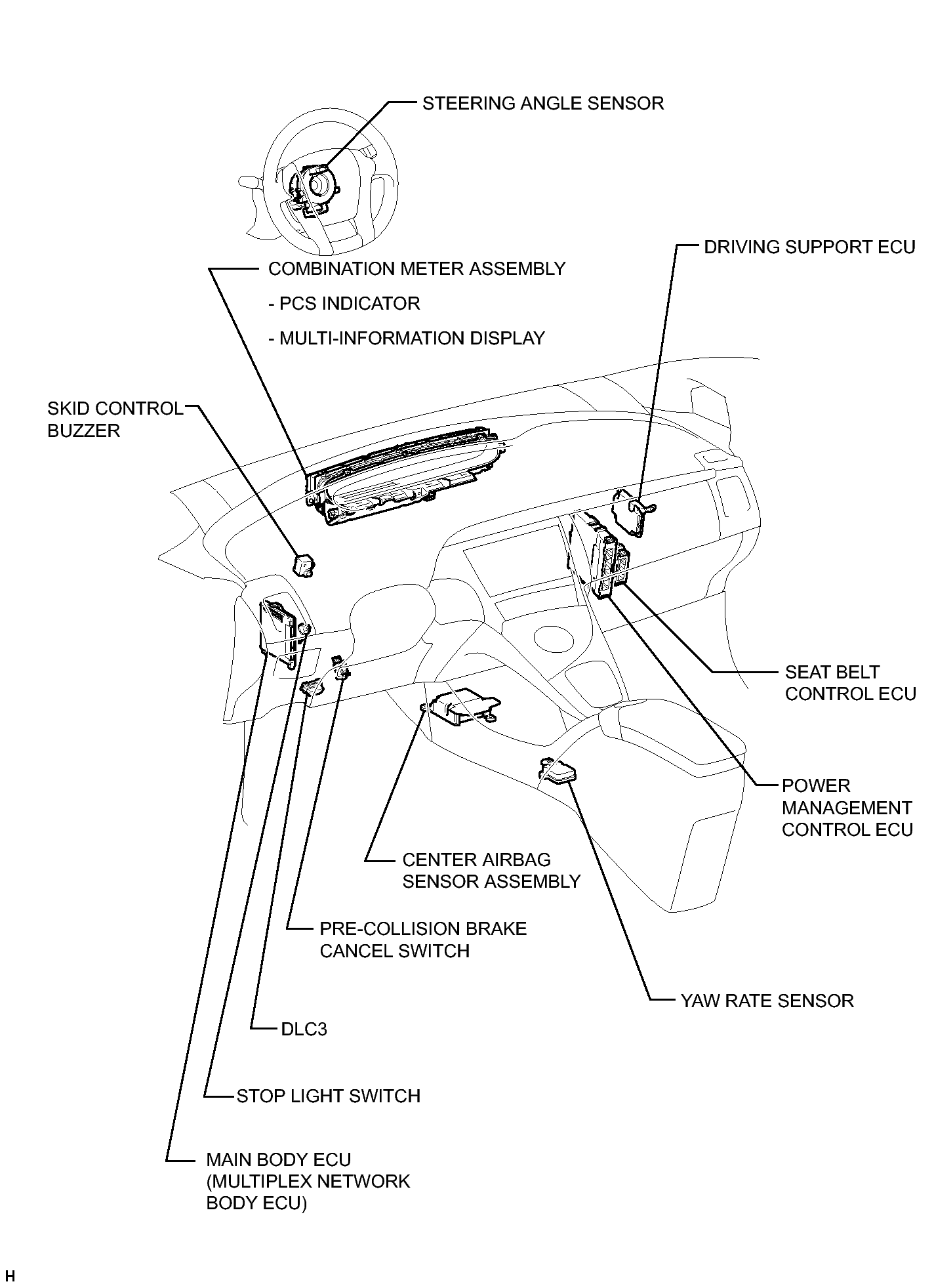 STEERING ANGLE SENSOR

DRIVING SUPPORT ECU

COMBINATION METER ASSEMBLY

- PCS INDICATOR

- MULTI-INFORMATION DISPLAY

SKID CONTROL BUZZER

SEAT BELT CONTROL ECU

POWER MANAGEMENT CONTROL ECU

CENTER AIRBAG SENSOR ASSEMBLY

PRE-COLLISION BRAKE CANCEL SWITCH

YAW RATE SENSOR

DLC3

STOP LIGHT SWITCH

MAIN BODY ECU (MULTIPLEX NETWORK BODY ECU)

H