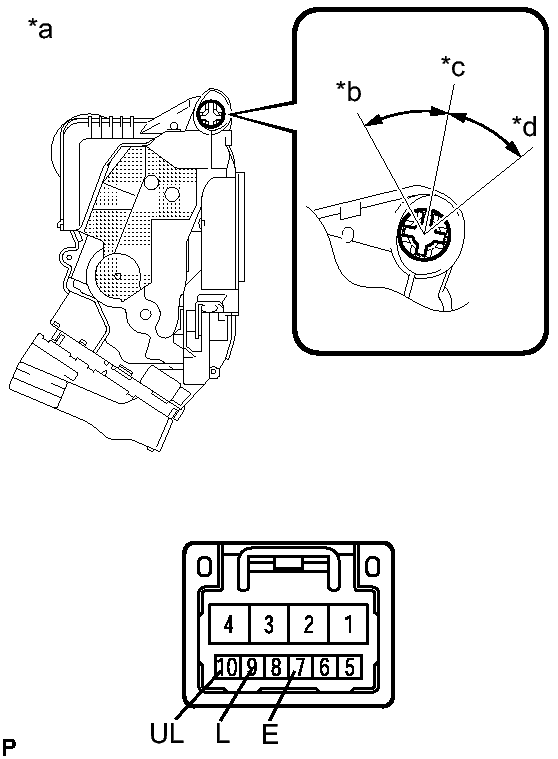 *a

*b
*c
*d

4 3 2 1
10 9 8 7 6 5

UL L E

P