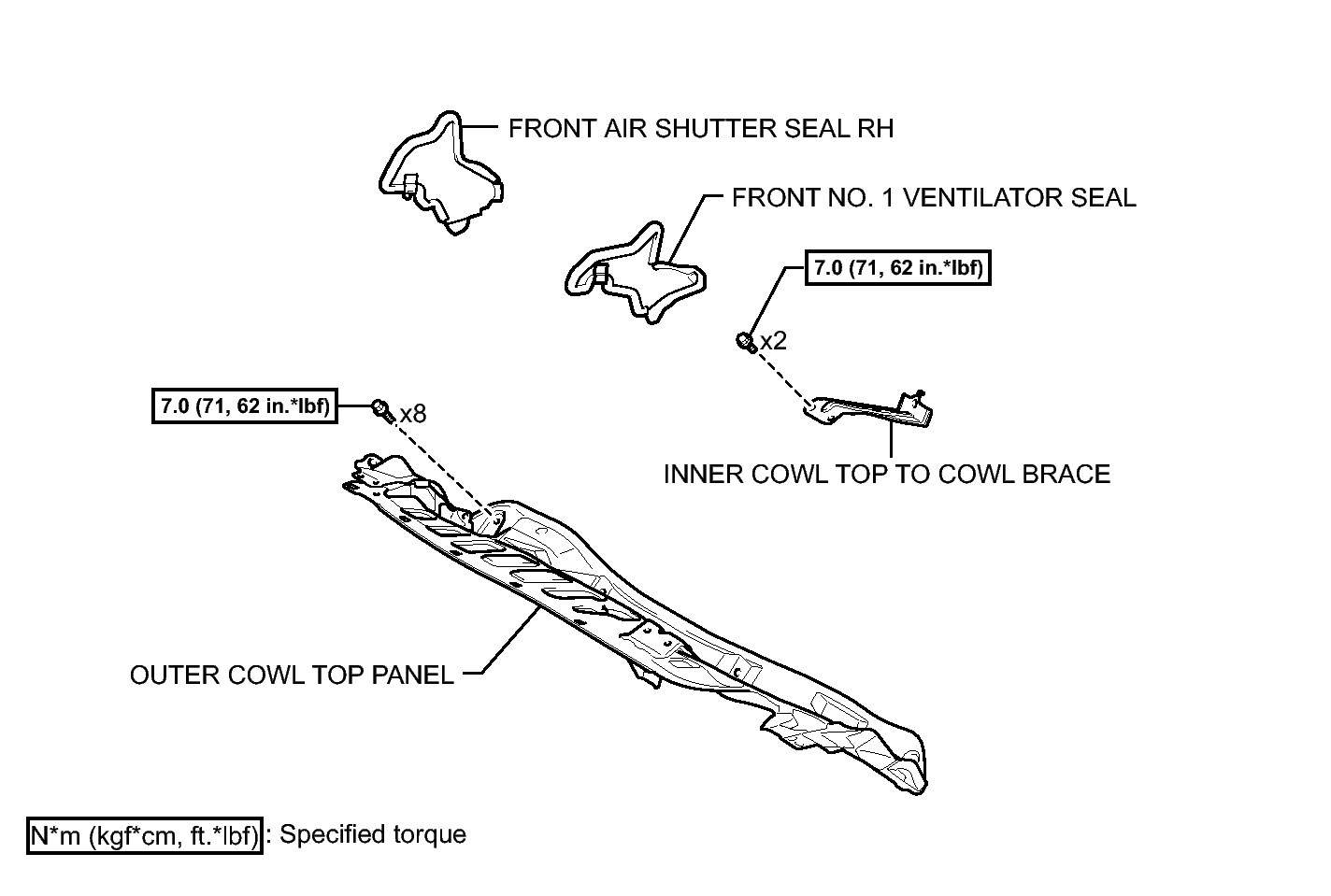 FRONT AIR SHUTTER SEAL RH

FRONT NO. 1 VENTILATOR SEAL

7.0 (71, 62 in.*lbf)

x2

7.0 (71, 62 in.*lbf)

x8

INNER COWL TOP TO COWL BRACE

OUTER COWL TOP PANEL

N*m (kgf*cm, ft.*lbf) : Specified torque