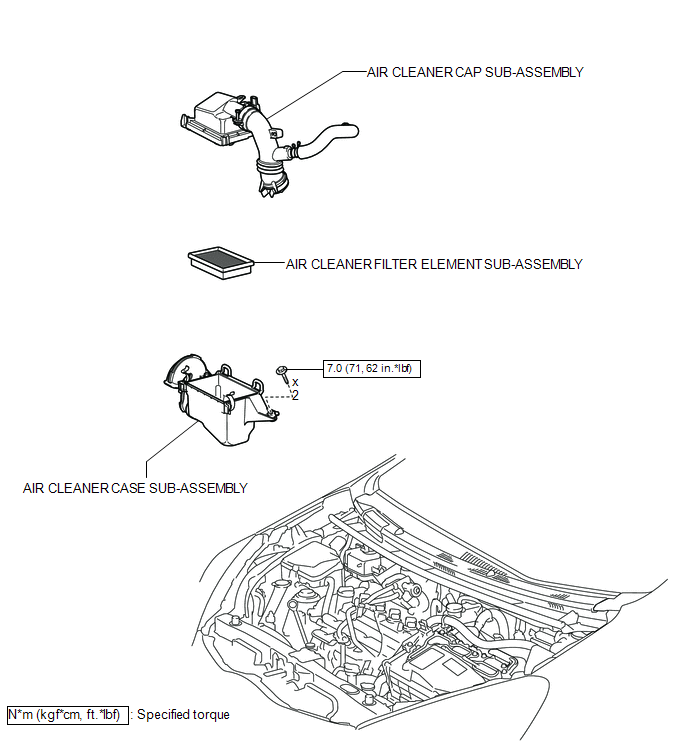 AIR CLEANER CAP SUB-ASSEMBLY

AIR CLEANER FILTER ELEMENT SUB-ASSEMBLY

7.0 (71, 62 in.*lbf)

x 2

AIR CLEANER CASE SUB-ASSEMBLY

N*m (kgf*cm, ft.*lbf) : Specified torque