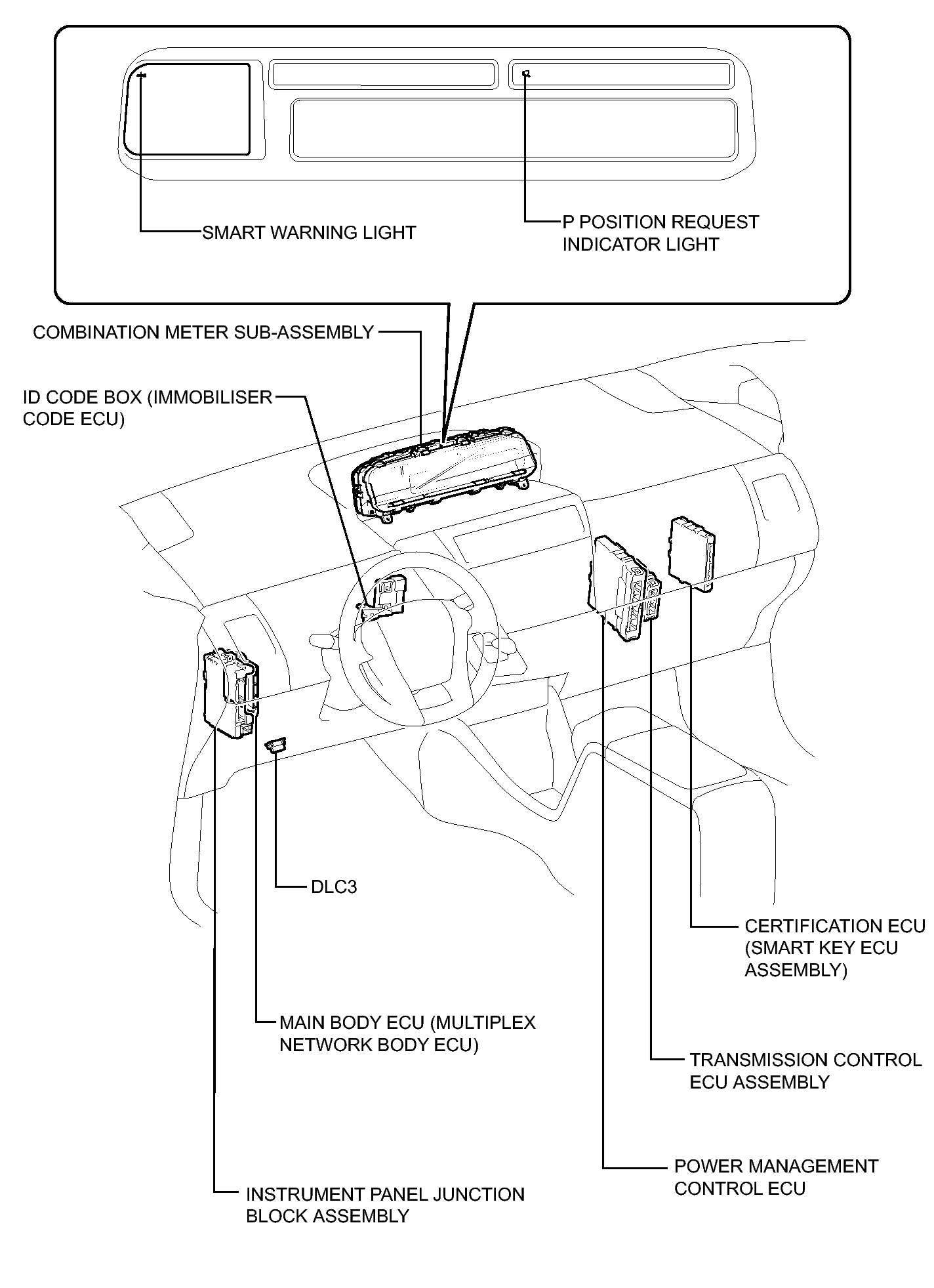 SMART WARNING LIGHT

P POSITION REQUEST INDICATOR LIGHT

COMBINATION METER SUB-ASSEMBLY

ID CODE BOX (IMMOBILISER CODE ECU)

DLC3

CERTIFICATION ECU (SMART KEY ECU ASSEMBLY)

MAIN BODY ECU (MULTIPLEX NETWORK BODY ECU)

TRANSMISSION CONTROL ECU ASSEMBLY

POWER MANAGEMENT CONTROL ECU

INSTRUMENT PANEL JUNCTION BLOCK ASSEMBLY