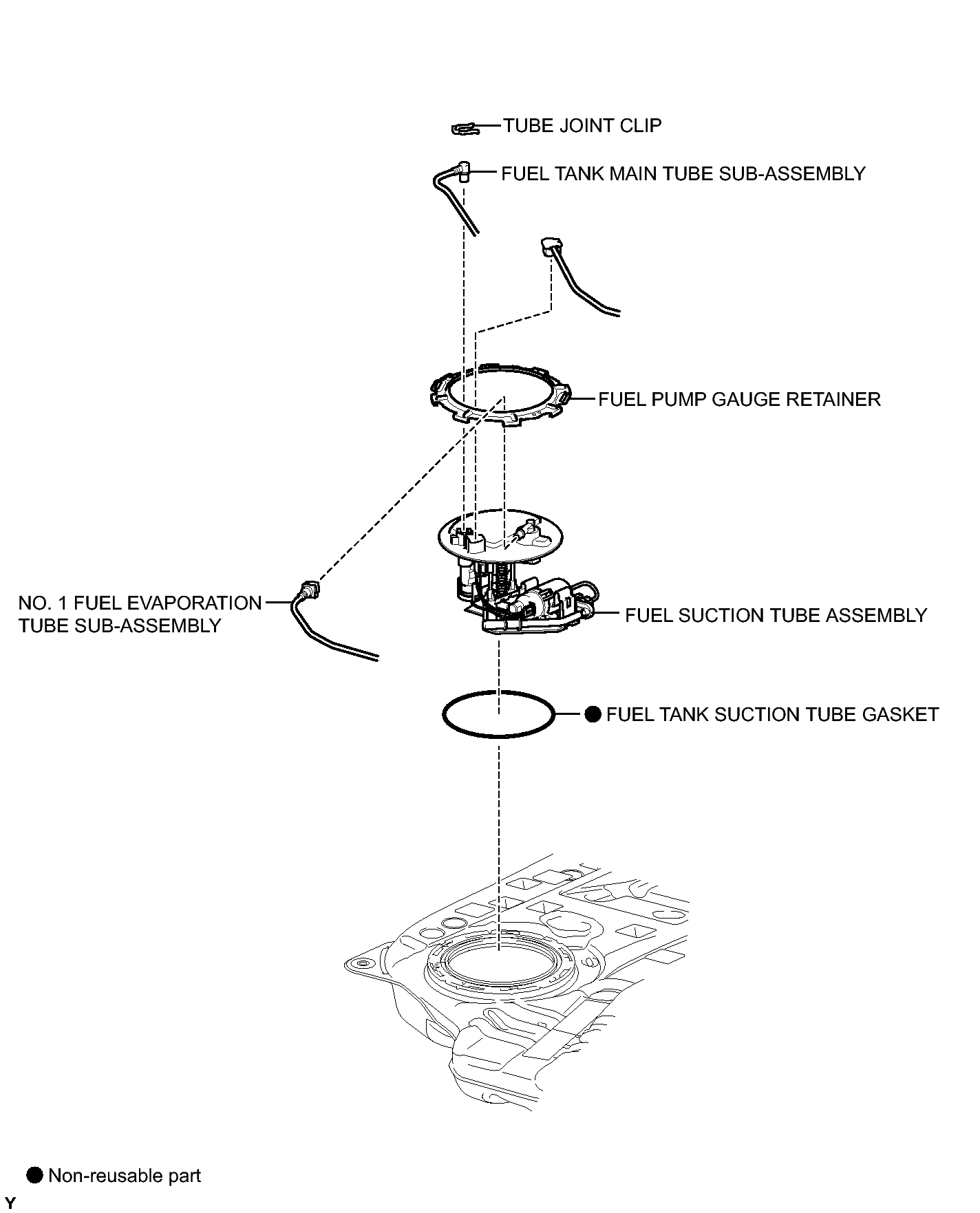 TUBE JOINT CLIP

FUEL TANK MAIN TUBE SUB-ASSEMBLY

FUEL PUMP GAUGE RETAINER

NO. 1 FUEL EVAPORATION TUBE SUB-ASSEMBLY

FUEL SUCTION TUBE ASSEMBLY

● FUEL TANK SUCTION TUBE GASKET

● Non-reusable part

Y