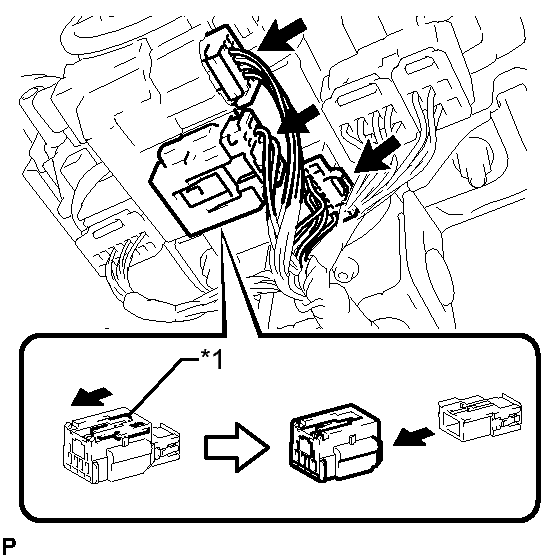 *1

P