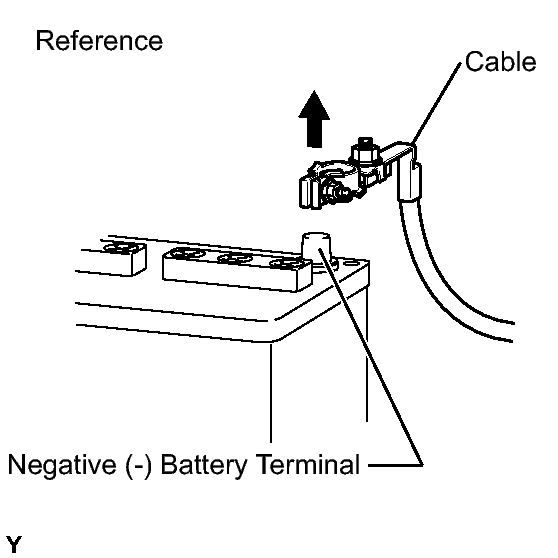 Reference

Cable

Negative (-) Battery Terminal

Y