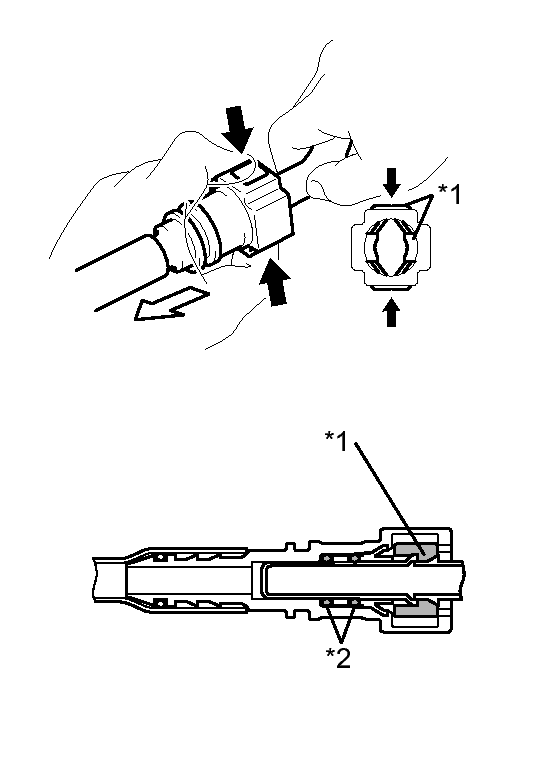 *1

*1

*2