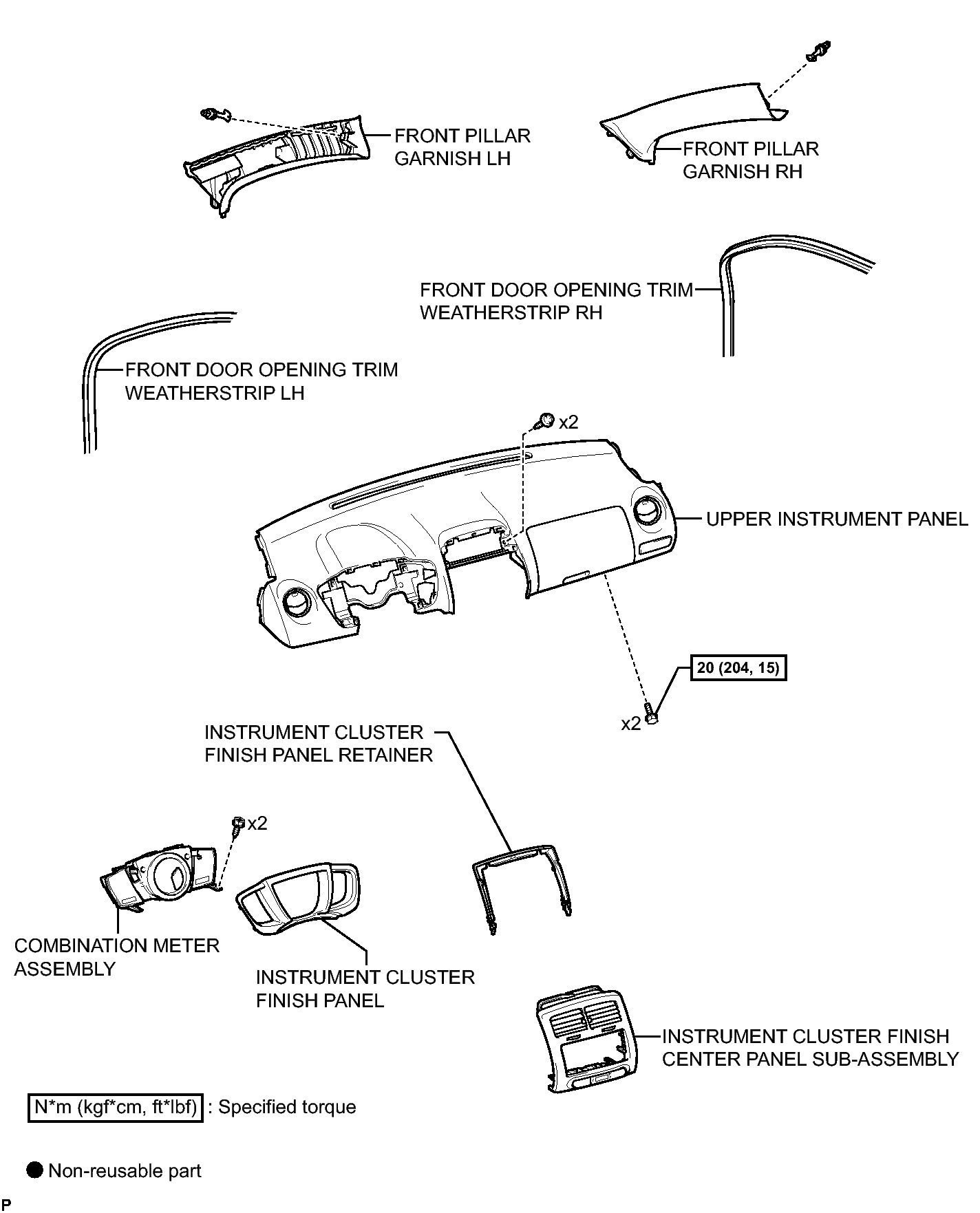 FRONT PILLAR GARNISH LH

FRONT PILLAR GARNISH RH

FRONT DOOR OPENING TRIM WEATHERSTRIP RH

FRONT DOOR OPENING TRIM WEATHERSTRIP LH

x2

UPPER INSTRUMENT PANEL

20 (204, 15)

x2

INSTRUMENT CLUSTER FINISH PANEL RETAINER

x2

COMBINATION METER ASSEMBLY

INSTRUMENT CLUSTER FINISH PANEL

INSTRUMENT CLUSTER FINISH CENTER PANEL SUB-ASSEMBLY

N*m (kgf*cm, ft*lbf) : Specified torque

Non-reusable part

P