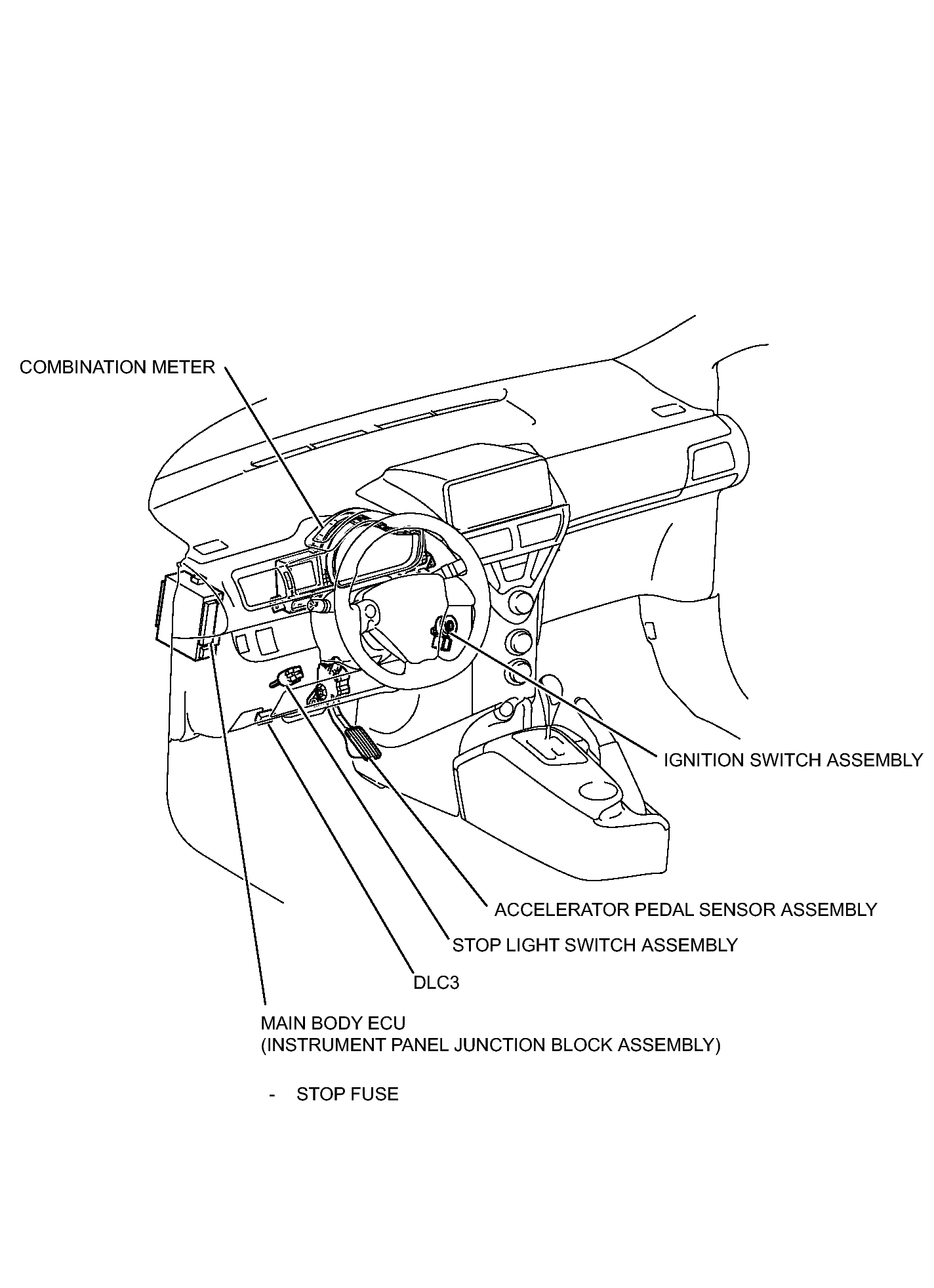 COMBINATION METER

IGNITION SWITCH ASSEMBLY

ACCELERATOR PEDAL SENSOR ASSEMBLY

STOP LIGHT SWITCH ASSEMBLY

DLC3

MAIN BODY ECU
(INSTRUMENT PANEL JUNCTION BLOCK ASSEMBLY)

- STOP FUSE