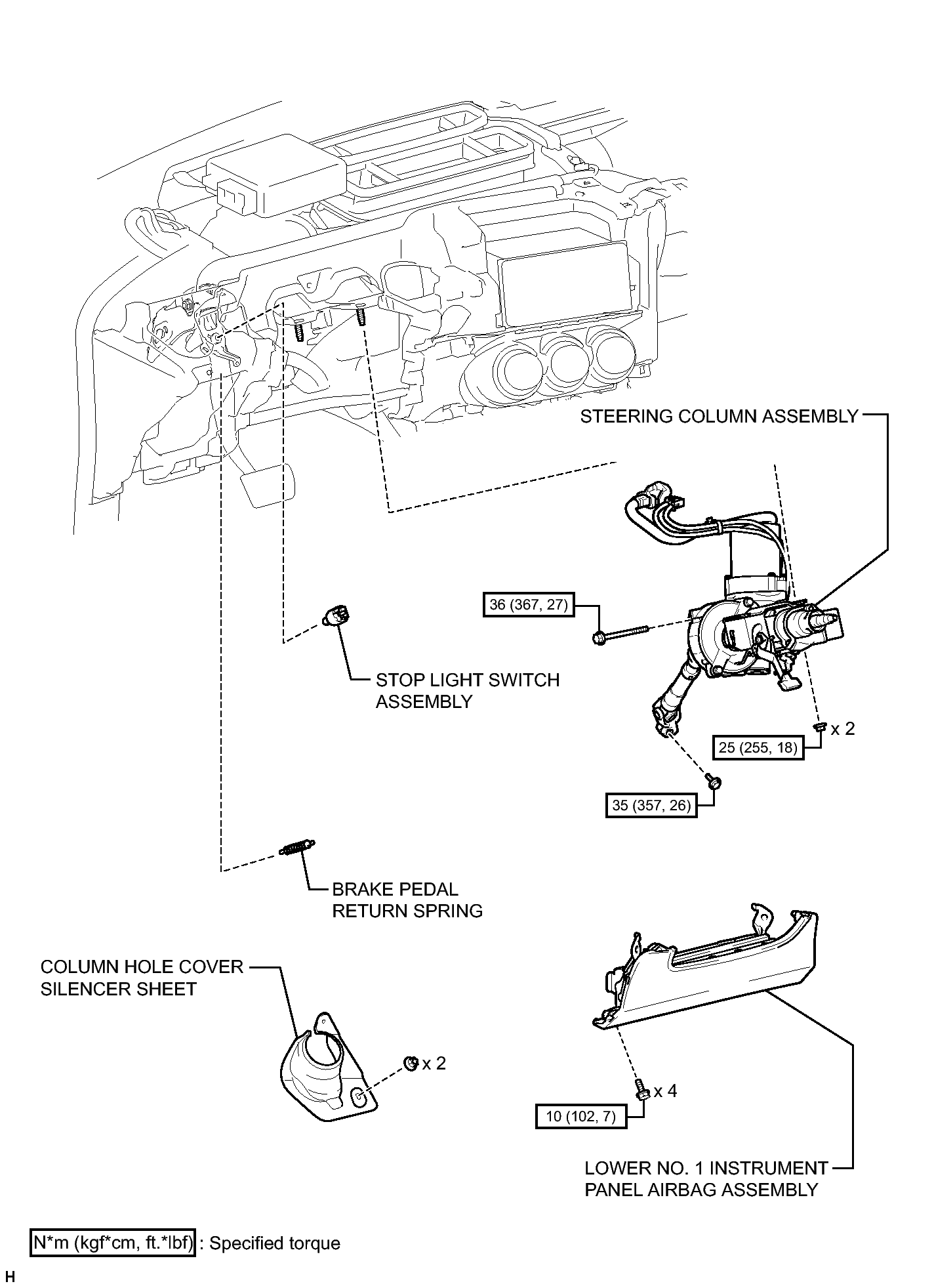 STEERING COLUMN ASSEMBLY

36 (367, 27)

STOP LIGHT SWITCH ASSEMBLY

x 2

25 (255, 18)

35 (357, 26)

BRAKE PEDAL RETURN SPRING

COLUMN HOLE COVER SILENCER SHEET

x 2

x 4

10 (102, 7)

LOWER NO. 1 INSTRUMENT PANEL AIRBAG ASSEMBLY

N*m (kgf*cm, ft.*lbf) : Specified torque

H