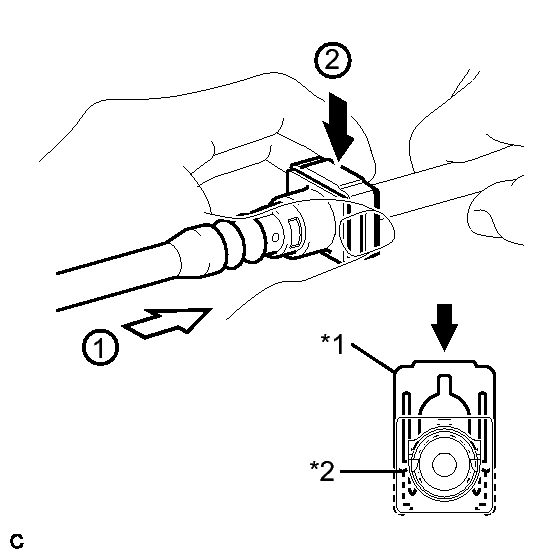 2
1
*1
*2
C