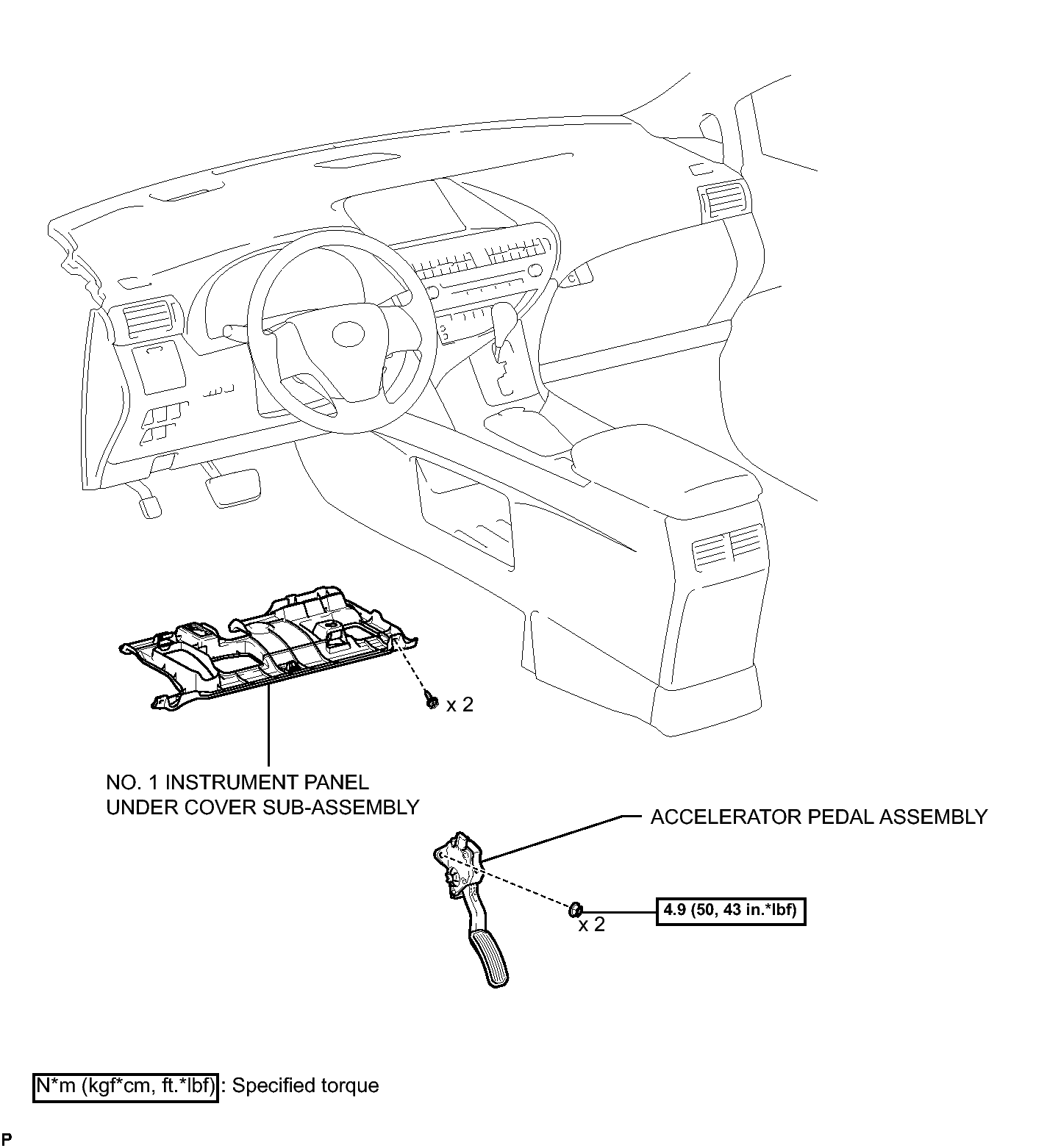 x 2

NO. 1 INSTRUMENT PANEL UNDER COVER SUB-ASSEMBLY

ACCELERATOR PEDAL ASSEMBLY

x 2

4.9 (50, 43 in.*lbf)

N*m (kgf*cm, ft.*lbf) : Specified torque

P