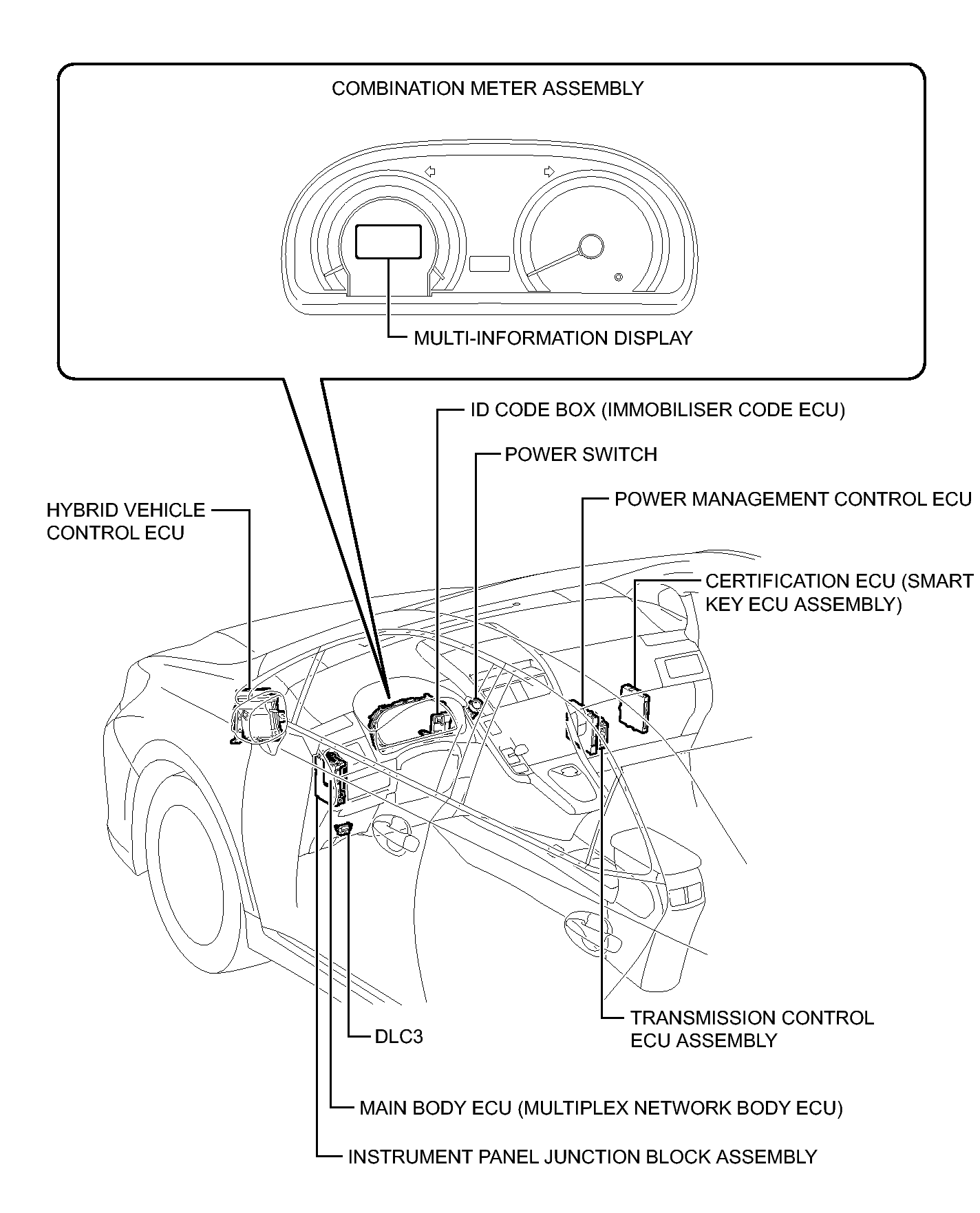 COMBINATION METER ASSEMBLY

MULTI-INFORMATION DISPLAY

ID CODE BOX (IMMOBILISER CODE ECU)

POWER SWITCH

POWER MANAGEMENT CONTROL ECU

HYBRID VEHICLE CONTROL ECU

CERTIFICATION ECU (SMART KEY ECU ASSEMBLY)

TRANSMISSION CONTROL ECU ASSEMBLY

DLC3

MAIN BODY ECU (MULTIPLEX NETWORK BODY ECU)

INSTRUMENT PANEL JUNCTION BLOCK ASSEMBLY