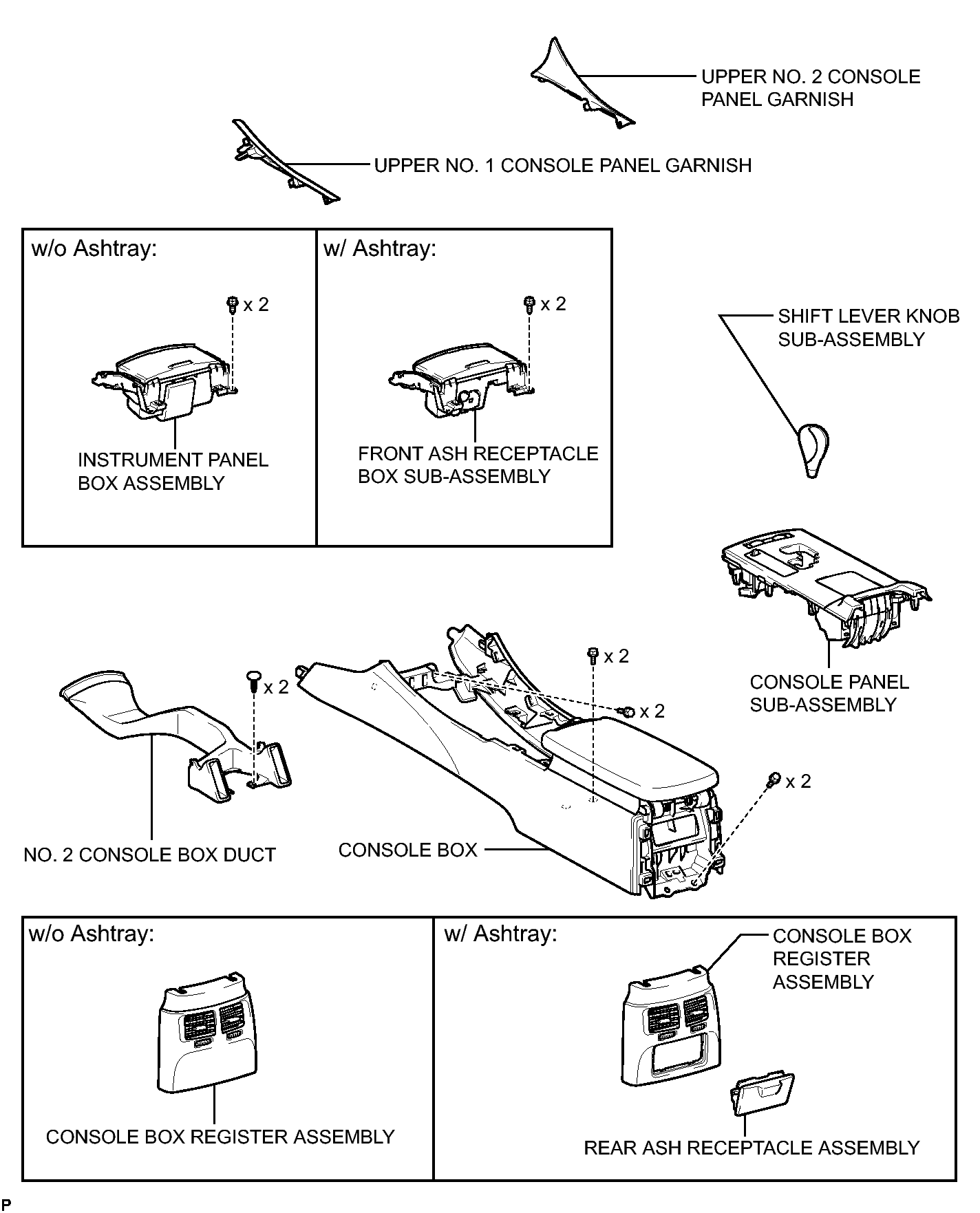 UPPER NO. 2 CONSOLE PANEL GARNISH

UPPER NO. 1 CONSOLE PANEL GARNISH

w/o Ashtray:

x 2

INSTRUMENT PANEL BOX ASSEMBLY

w/ Ashtray:

x 2

FRONT ASH RECEPTACLE BOX SUB-ASSEMBLY

SHIFT LEVER KNOB SUB-ASSEMBLY

CONSOLE PANEL SUB-ASSEMBLY

x 2

x 2

x 2

x 2

NO. 2 CONSOLE BOX DUCT

CONSOLE BOX

w/o Ashtray:

CONSOLE BOX REGISTER ASSEMBLY

w/ Ashtray:

CONSOLE BOX REGISTER ASSEMBLY

REAR ASH RECEPTACLE ASSEMBLY

P