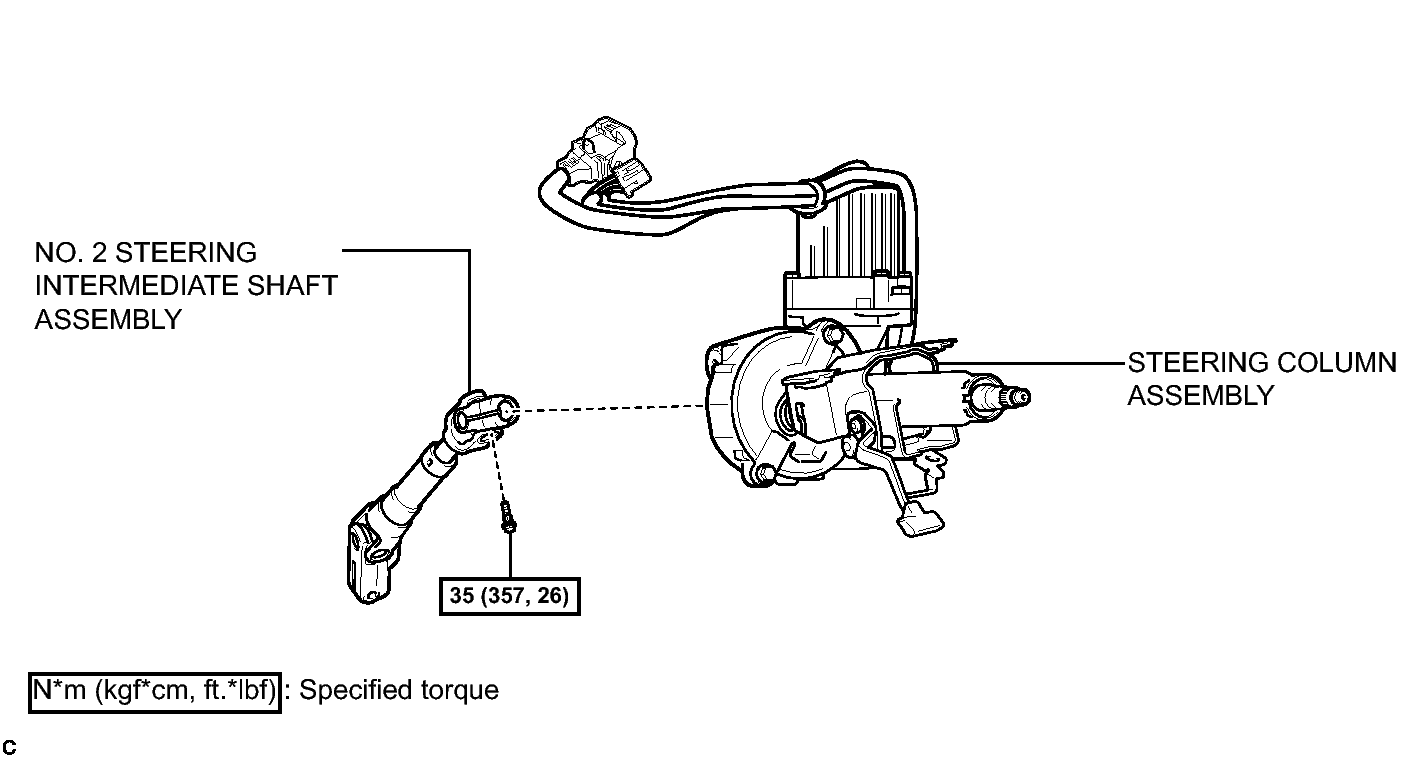 NO. 2 STEERING INTERMEDIATE SHAFT ASSEMBLY

STEERING COLUMN ASSEMBLY

35 (357, 26)

N*m (kgf*cm, ft.*lbf) : Specified torque

C