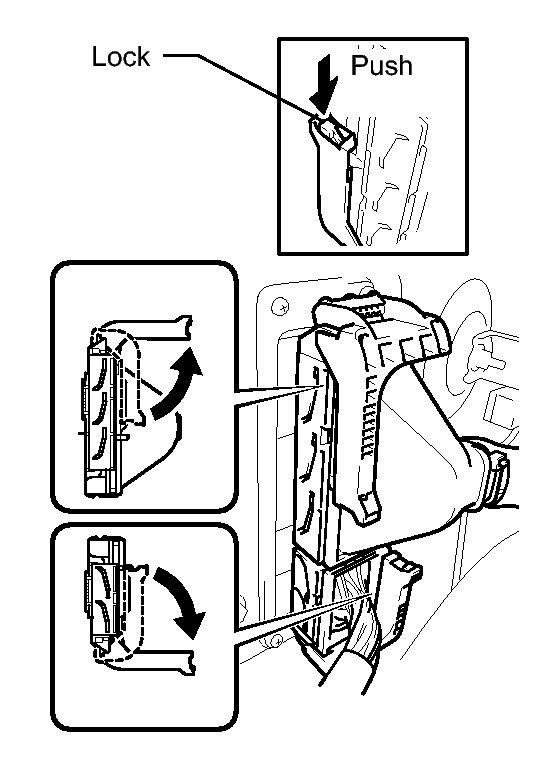 Lock

Push