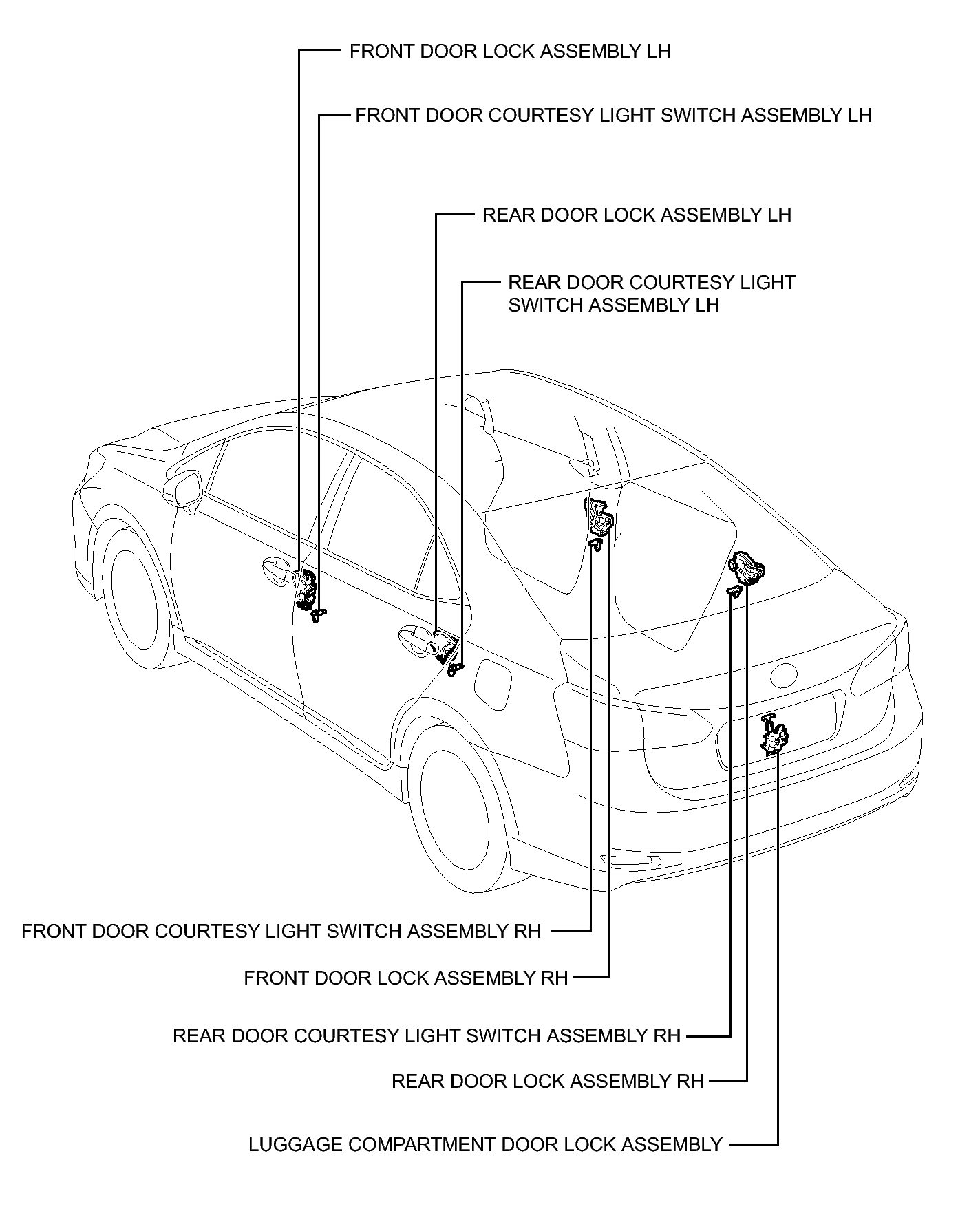 FRONT DOOR LOCK ASSEMBLY LH

FRONT DOOR COURTESY LIGHT SWITCH ASSEMBLY LH

REAR DOOR LOCK ASSEMBLY LH

REAR DOOR COURTESY LIGHT SWITCH ASSEMBLY LH

FRONT DOOR COURTESY LIGHT SWITCH ASSEMBLY RH

FRONT DOOR LOCK ASSEMBLY RH

REAR DOOR COURTESY LIGHT SWITCH ASSEMBLY RH

REAR DOOR LOCK ASSEMBLY RH

LUGGAGE COMPARTMENT DOOR LOCK ASSEMBLY