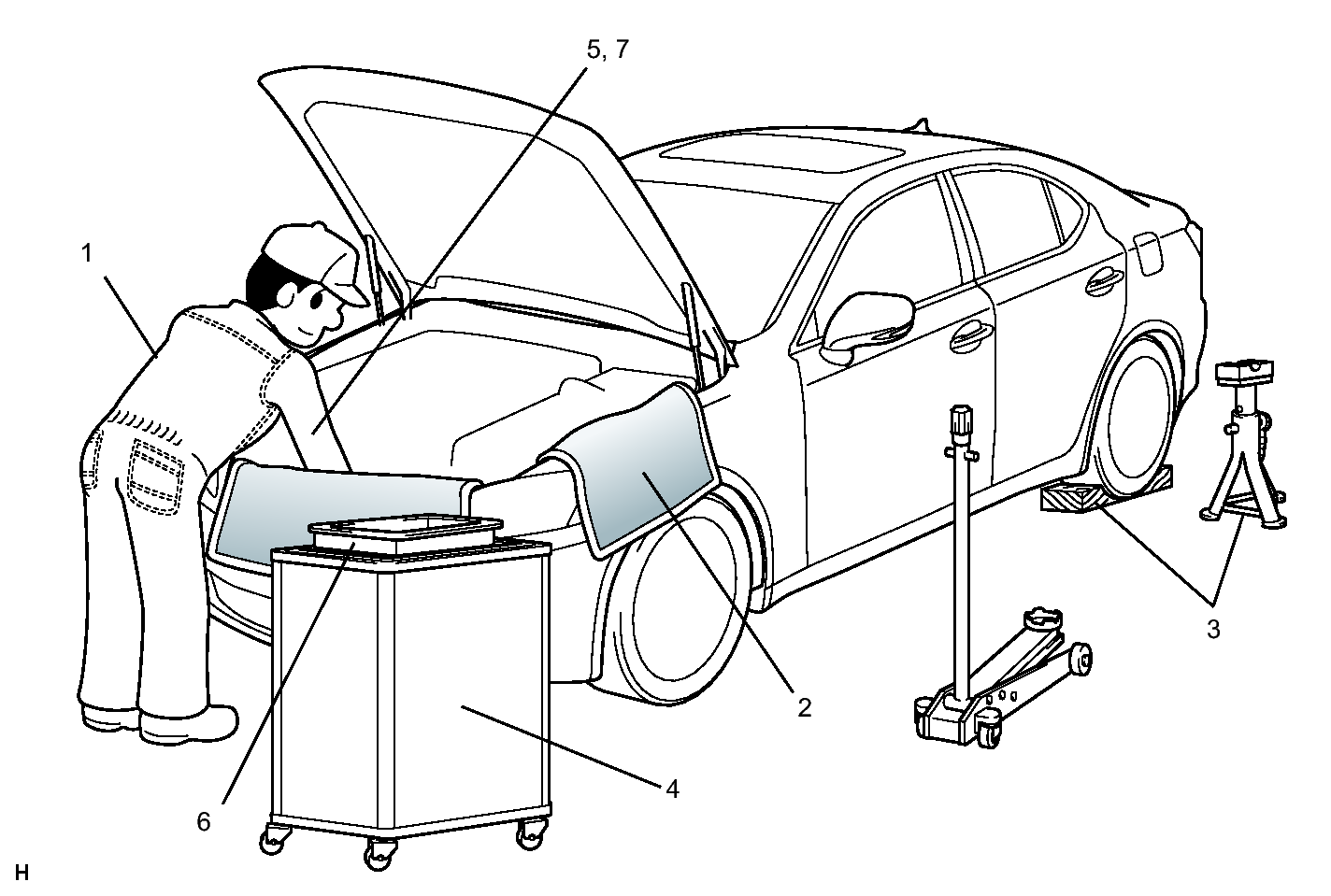 5, 7

1

3

2

4

6

H