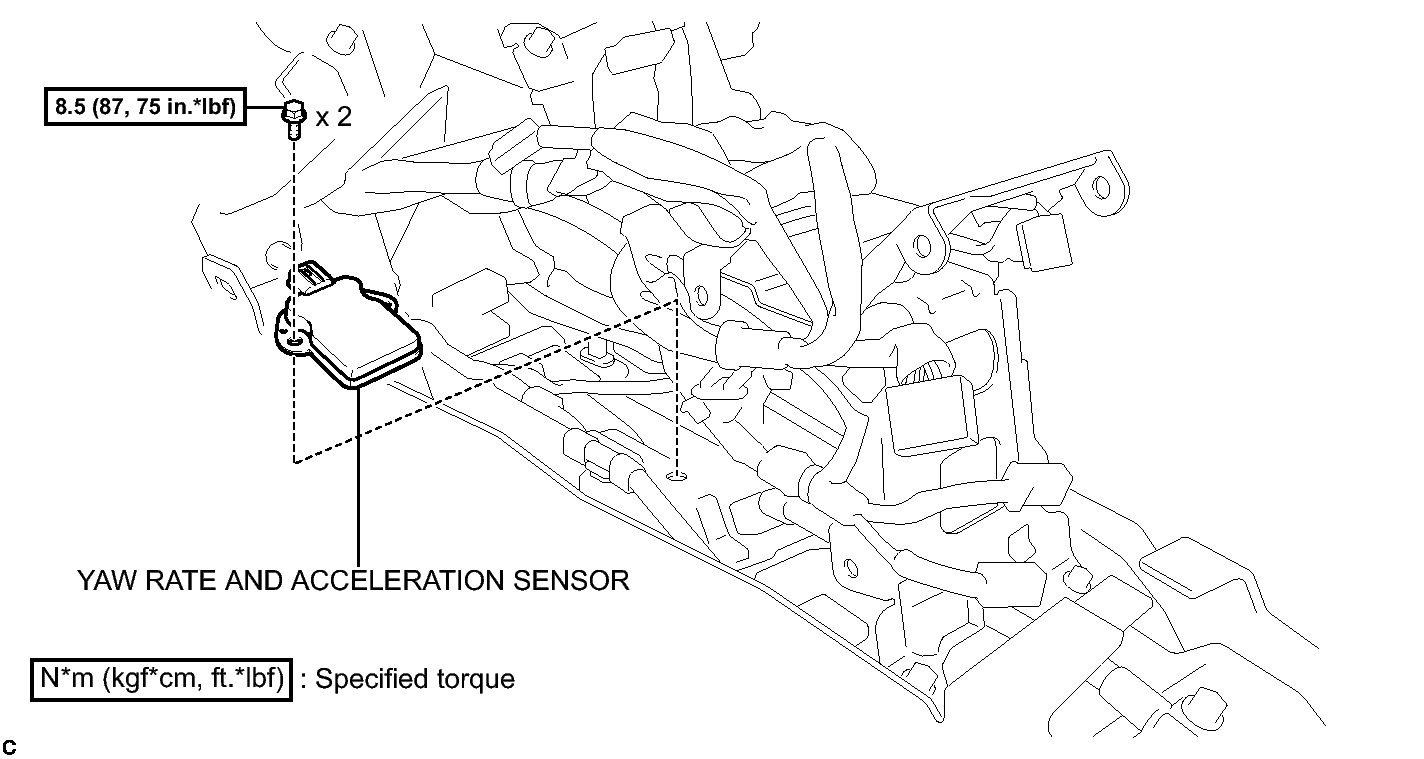 8.5 (87, 75 in.*lbf)

x 2

YAW RATE AND ACCELERATION SENSOR

N*m (kgf*cm, ft.*lbf) : Specified torque

C