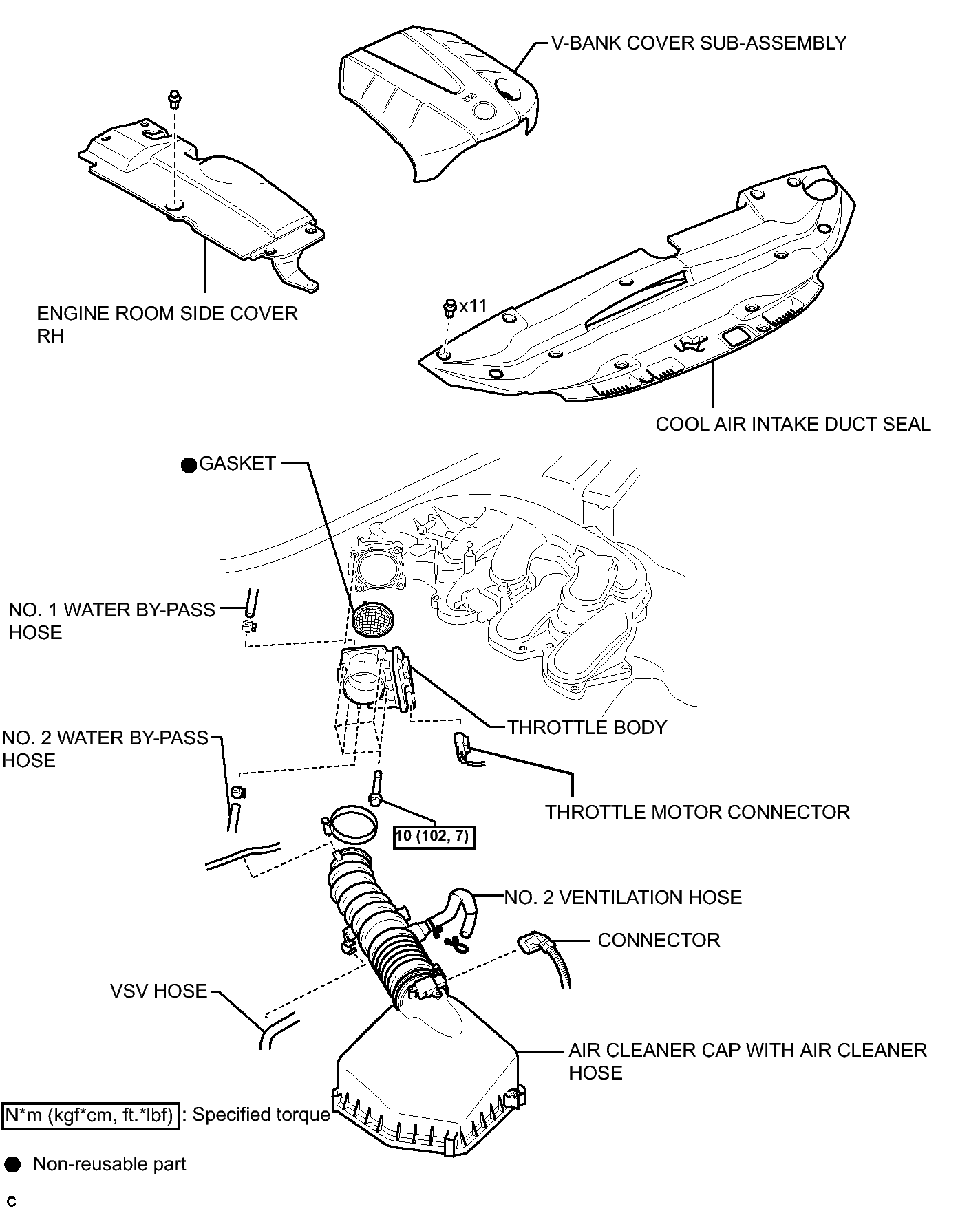 V-BANK COVER SUB-ASSEMBLY

V8

ENGINE ROOM SIDE COVER RH

x11

COOL AIR INTAKE DUCT SEAL

● GASKET

NO. 1 WATER BY-PASS HOSE

THROTTLE BODY

NO. 2 WATER BY-PASS HOSE

THROTTLE MOTOR CONNECTOR

10 (102, 7)

NO. 2 VENTILATION HOSE

CONNECTOR

VSV HOSE

AIR CLEANER CAP WITH AIR CLEANER HOSE

N*m (kgf*cm, ft.*lbf) : Specified torque

● Non-reusable part

C