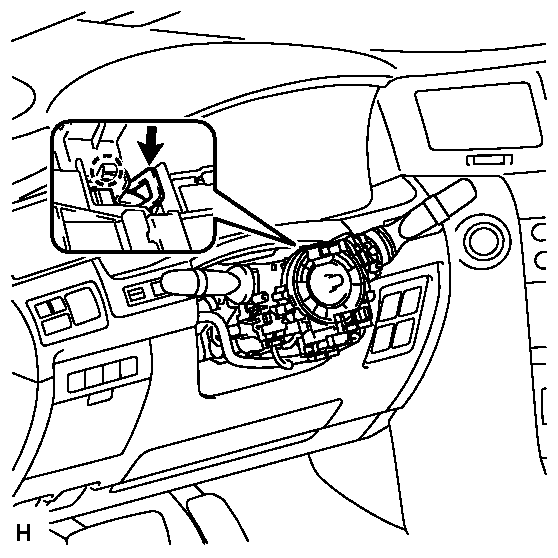 H