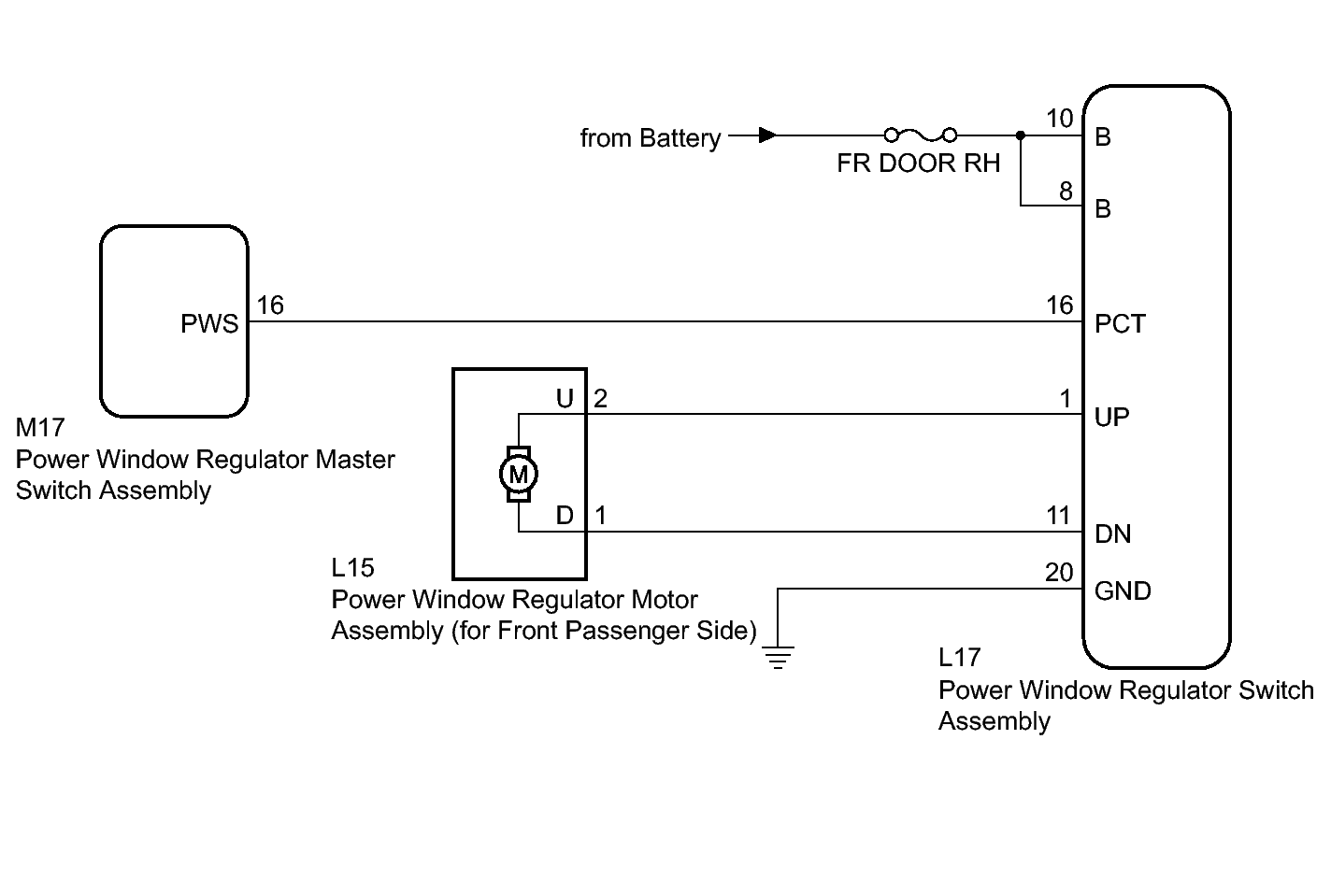 from Battery

FR DOOR RH

10

B

8

B

PWS

16

16

PCT

U

2

1

UP

M

D

1

11

DN

20

GND

M17
Power Window Regulator Master Switch Assembly

L15
Power Window Regulator Motor Assembly (for Front Passenger Side)

L17
Power Window Regulator Switch Assembly