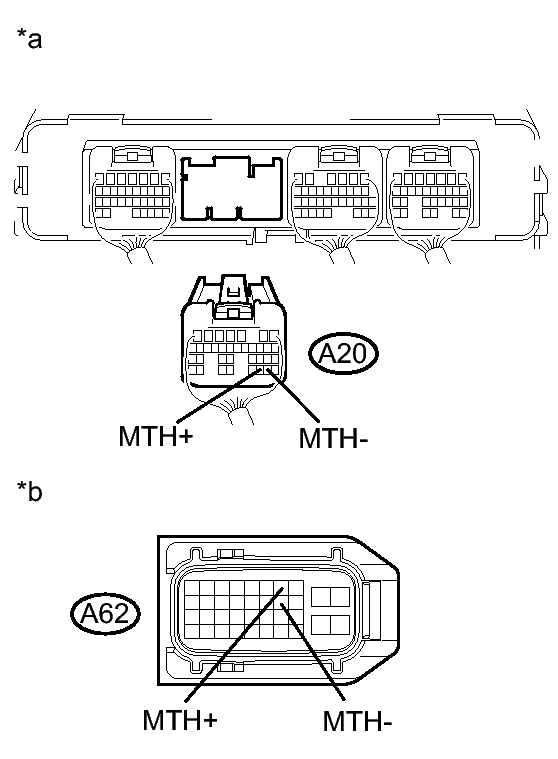 *a

A20

MTH+ MTH-

*b

A62

MTH+ MTH-