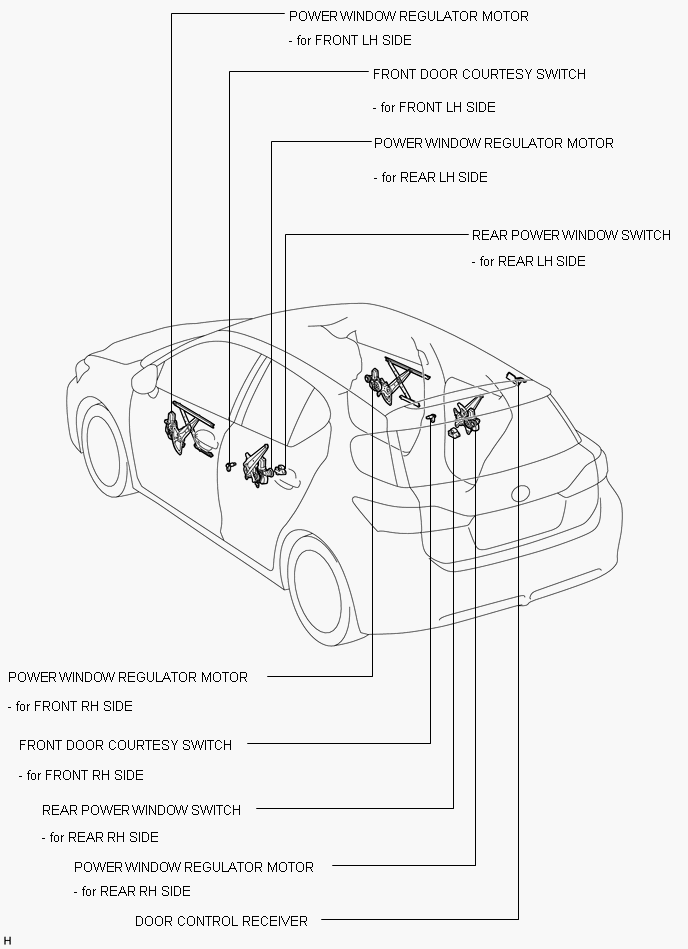 POWER WINDOW REGULATOR MOTOR
- for FRONT LH SIDE

FRONT DOOR COURTESY SWITCH
- for FRONT LH SIDE

POWER WINDOW REGULATOR MOTOR
- for REAR LH SIDE

REAR POWER WINDOW SWITCH
- for REAR LH SIDE

POWER WINDOW REGULATOR MOTOR
- for FRONT RH SIDE

FRONT DOOR COURTESY SWITCH
- for FRONT RH SIDE

REAR POWER WINDOW SWITCH
- for REAR RH SIDE

POWER WINDOW REGULATOR MOTOR
- for REAR RH SIDE

DOOR CONTROL RECEIVER

H