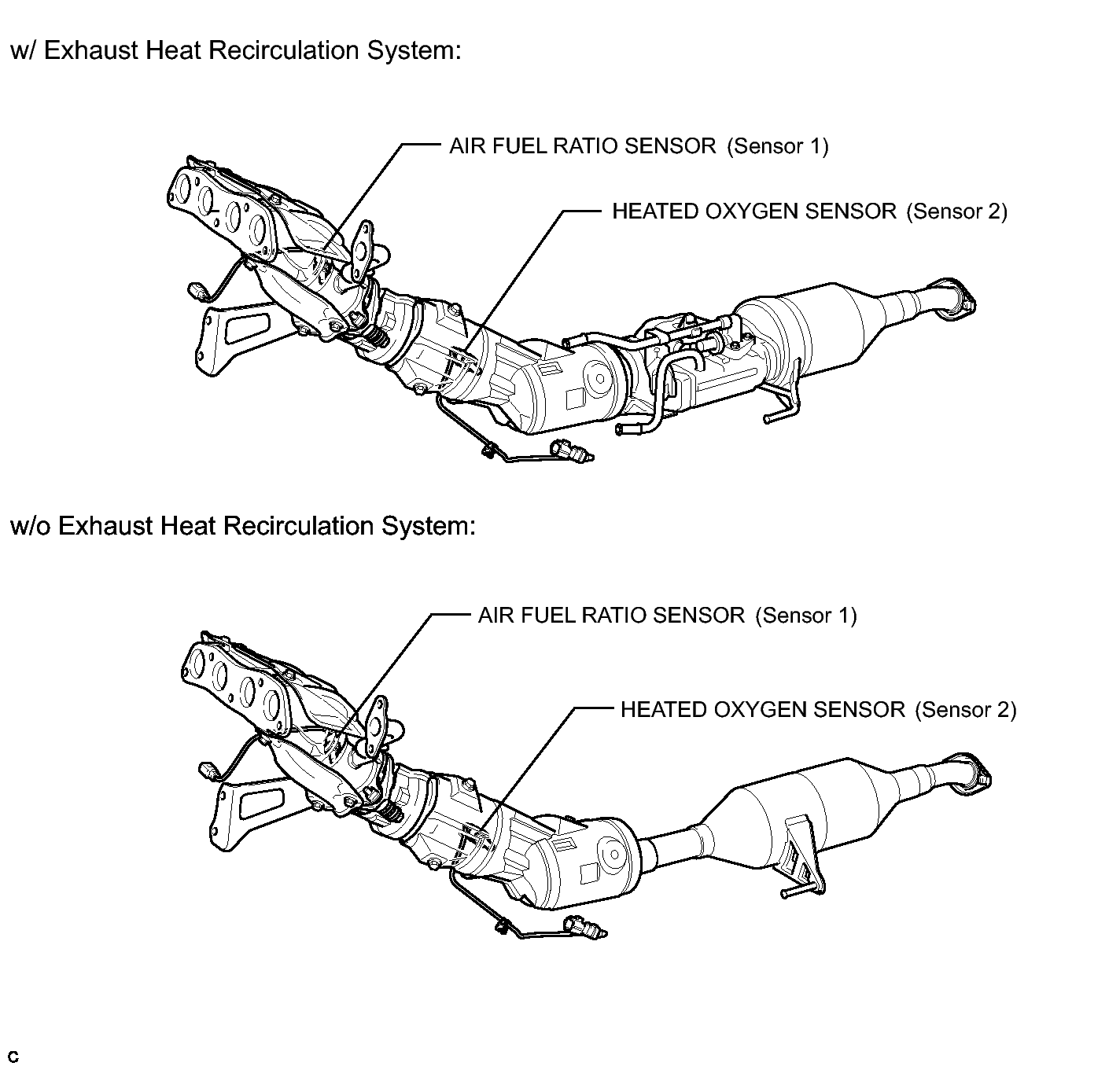 w/ Exhaust Heat Recirculation System:

AIR FUEL RATIO SENSOR (Sensor 1)

HEATED OXYGEN SENSOR (Sensor 2)

w/o Exhaust Heat Recirculation System:

AIR FUEL RATIO SENSOR (Sensor 1)

HEATED OXYGEN SENSOR (Sensor 2)

C