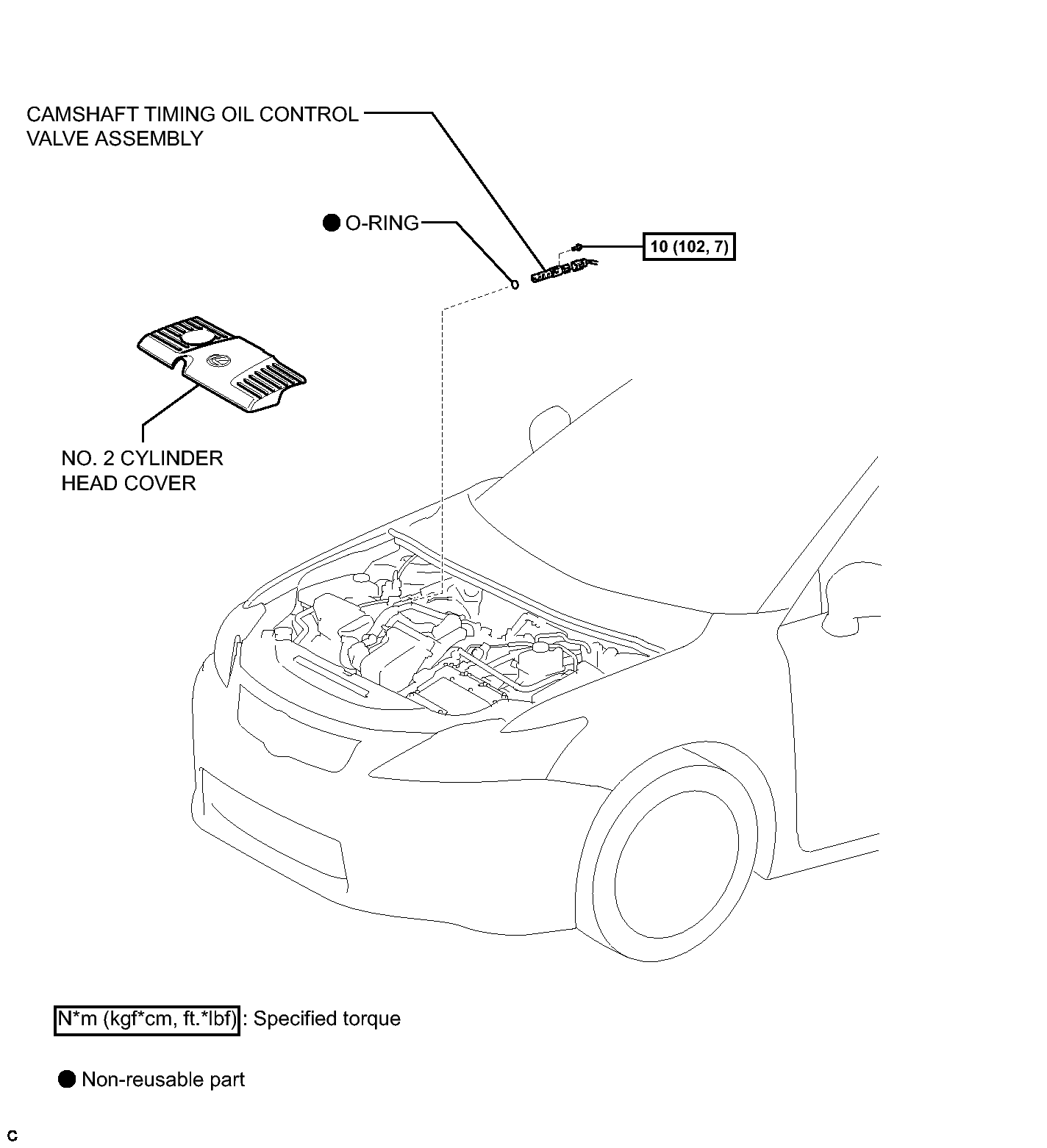 CAMSHAFT TIMING OIL CONTROL VALVE ASSEMBLY

● O-RING

10 (102, 7)

NO. 2 CYLINDER HEAD COVER

N*m (kgf*cm, ft.*lbf) : Specified torque

● Non-reusable part

C