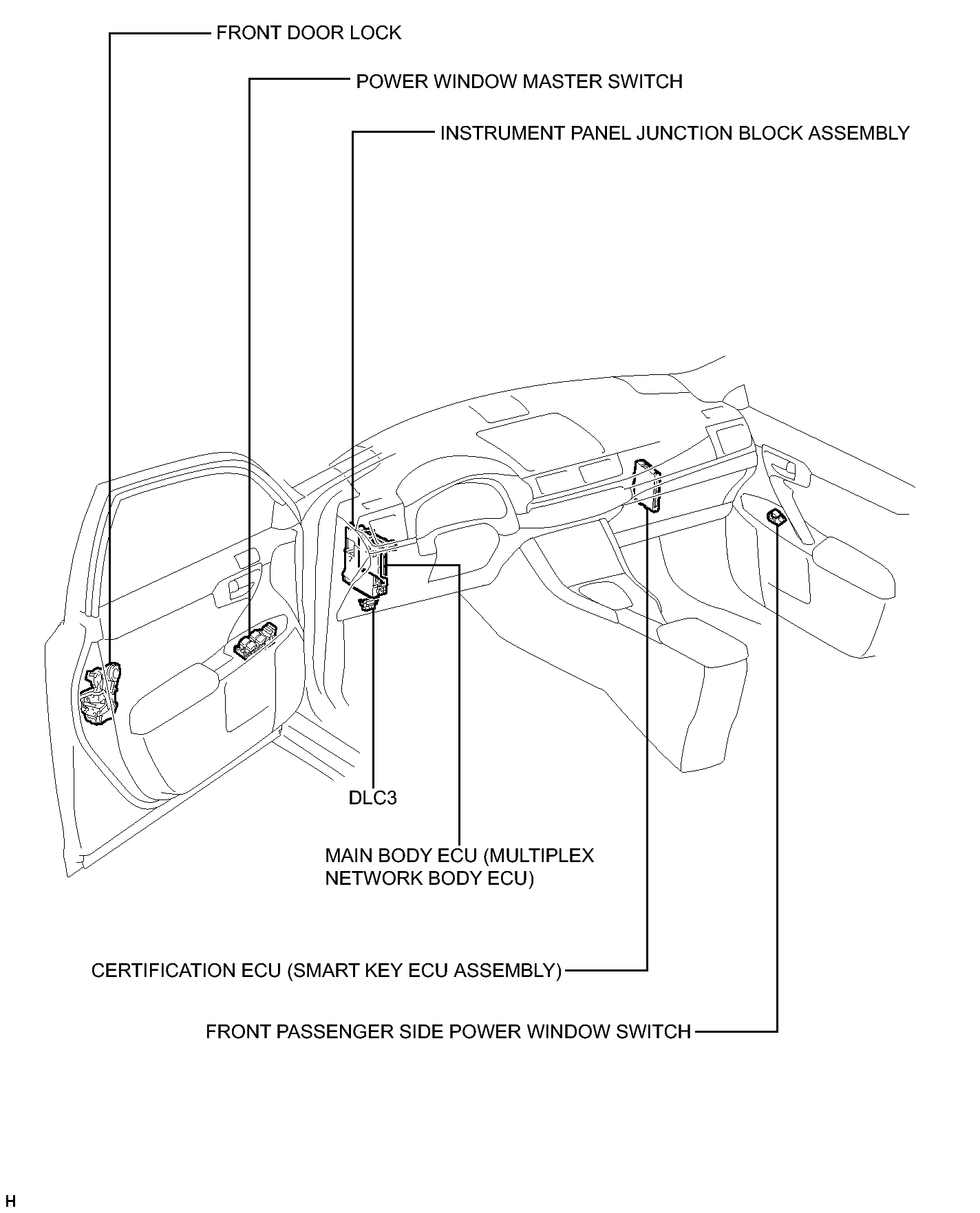 FRONT DOOR LOCK

POWER WINDOW MASTER SWITCH

INSTRUMENT PANEL JUNCTION BLOCK ASSEMBLY

DLC3

MAIN BODY ECU (MULTIPLEX NETWORK BODY ECU)

CERTIFICATION ECU (SMART KEY ECU ASSEMBLY)

FRONT PASSENGER SIDE POWER WINDOW SWITCH

H