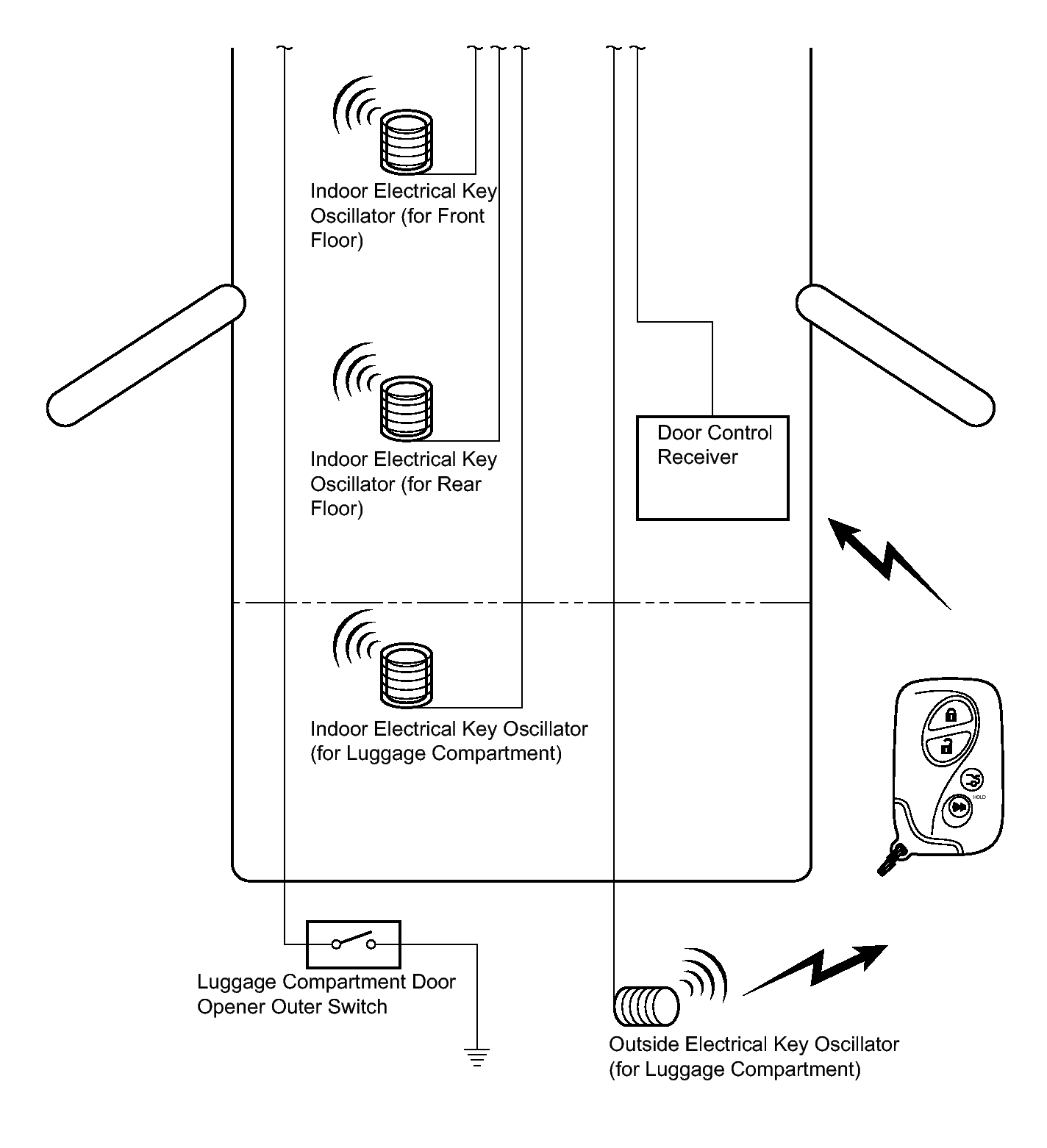 Indoor Electrical Key Oscillator (for Front Floor)

Indoor Electrical Key Oscillator (for Rear Floor)

Door Control Receiver

Indoor Electrical Key Oscillator (for Luggage Compartment)

HOLD

Luggage Compartment Door Opener Outer Switch

Outside Electrical Key Oscillator (for Luggage Compartment)