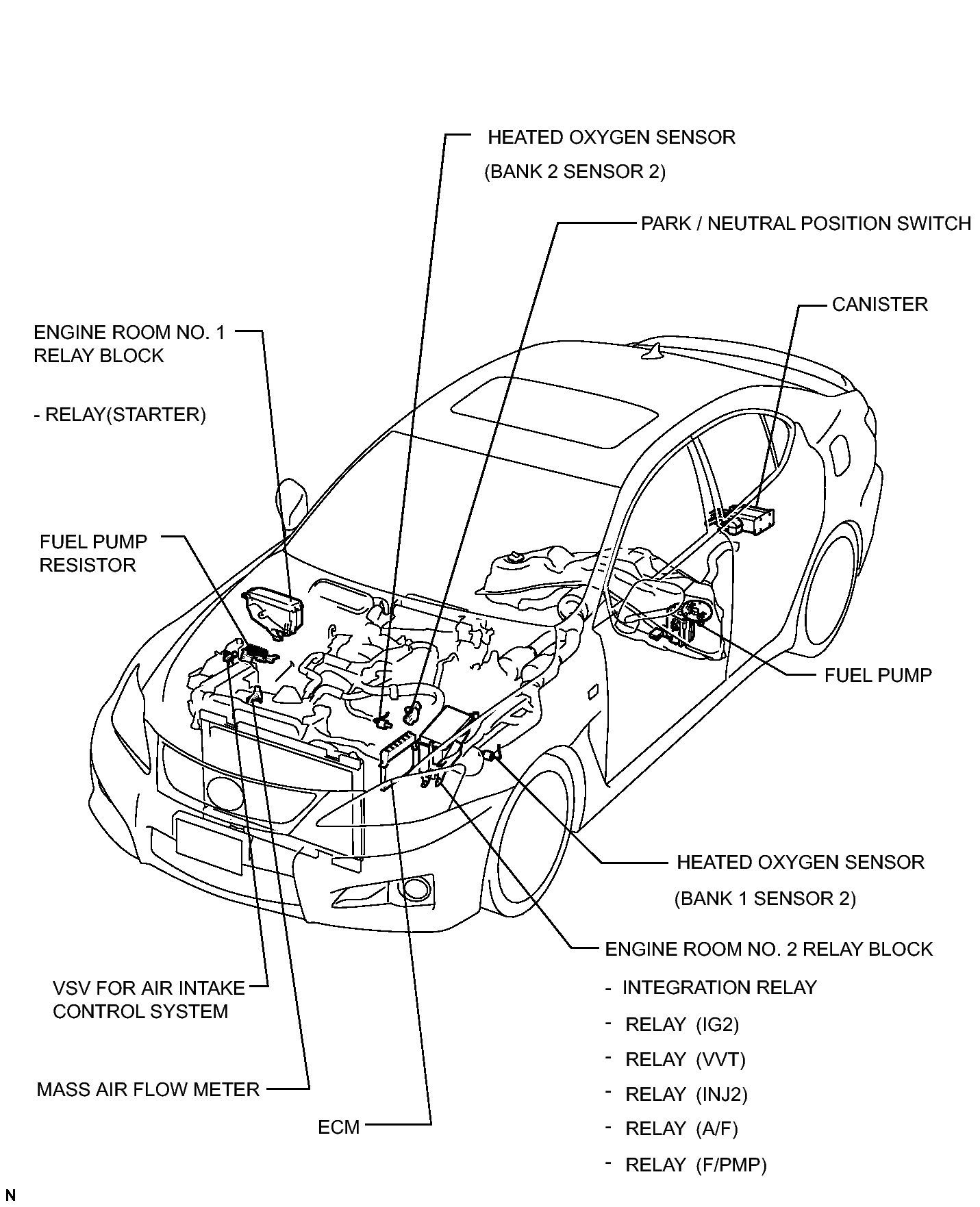 HEATED OXYGEN SENSOR
(BANK 2 SENSOR 2)

PARK / NEUTRAL POSITION SWITCH

CANISTER

ENGINE ROOM NO. 1 RELAY BLOCK

- RELAY(STARTER)

FUEL PUMP RESISTOR

FUEL PUMP

HEATED OXYGEN SENSOR
(BANK 1 SENSOR 2)

ENGINE ROOM NO. 2 RELAY BLOCK

- INTEGRATION RELAY
- RELAY (IG2)
- RELAY (VVT)
- RELAY (INJ2)
- RELAY (A/F)
- RELAY (F/PMP)

VSV FOR AIR INTAKE CONTROL SYSTEM

MASS AIR FLOW METER

ECM

N