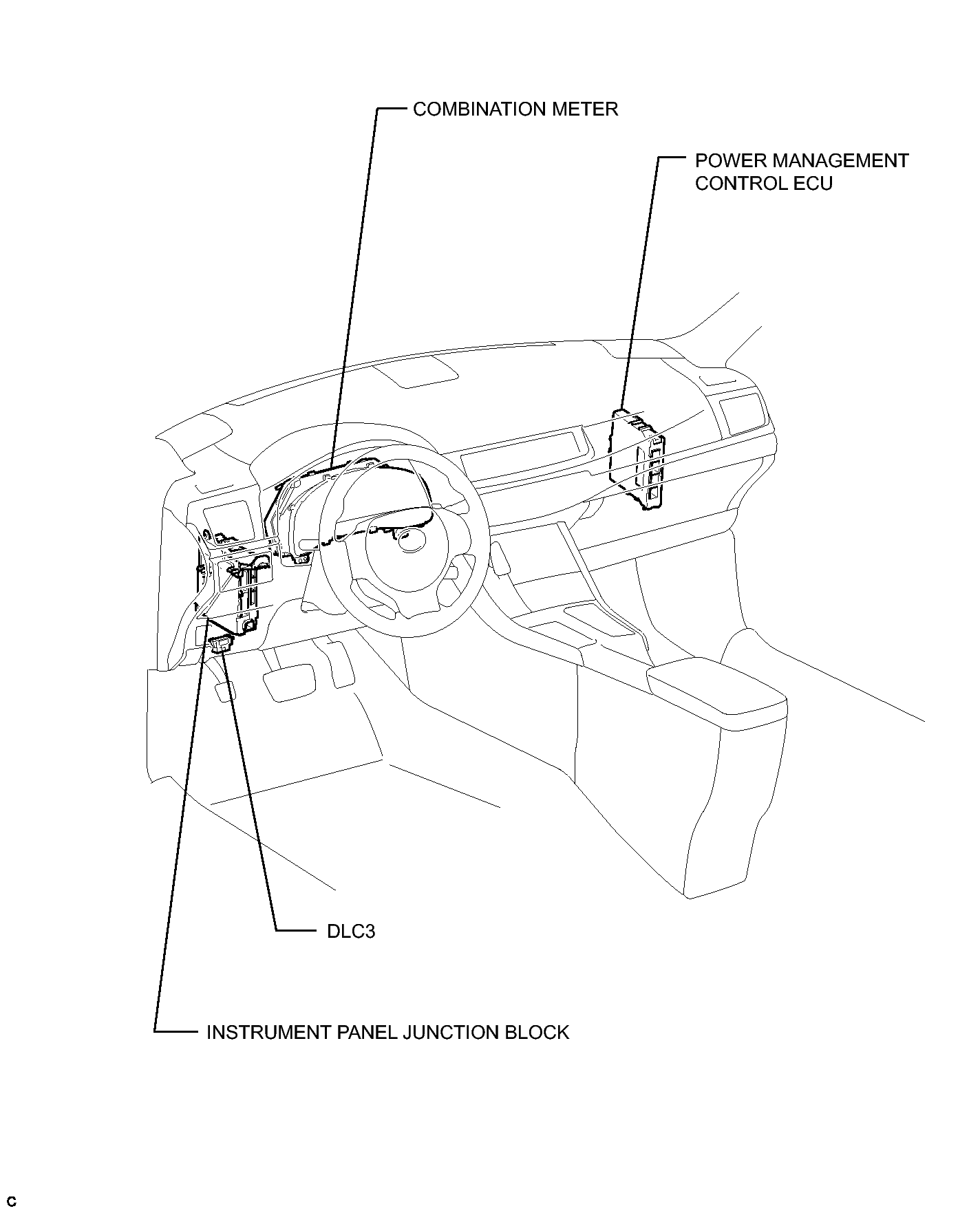 COMBINATION METER

POWER MANAGEMENT CONTROL ECU

DLC3

INSTRUMENT PANEL JUNCTION BLOCK

C