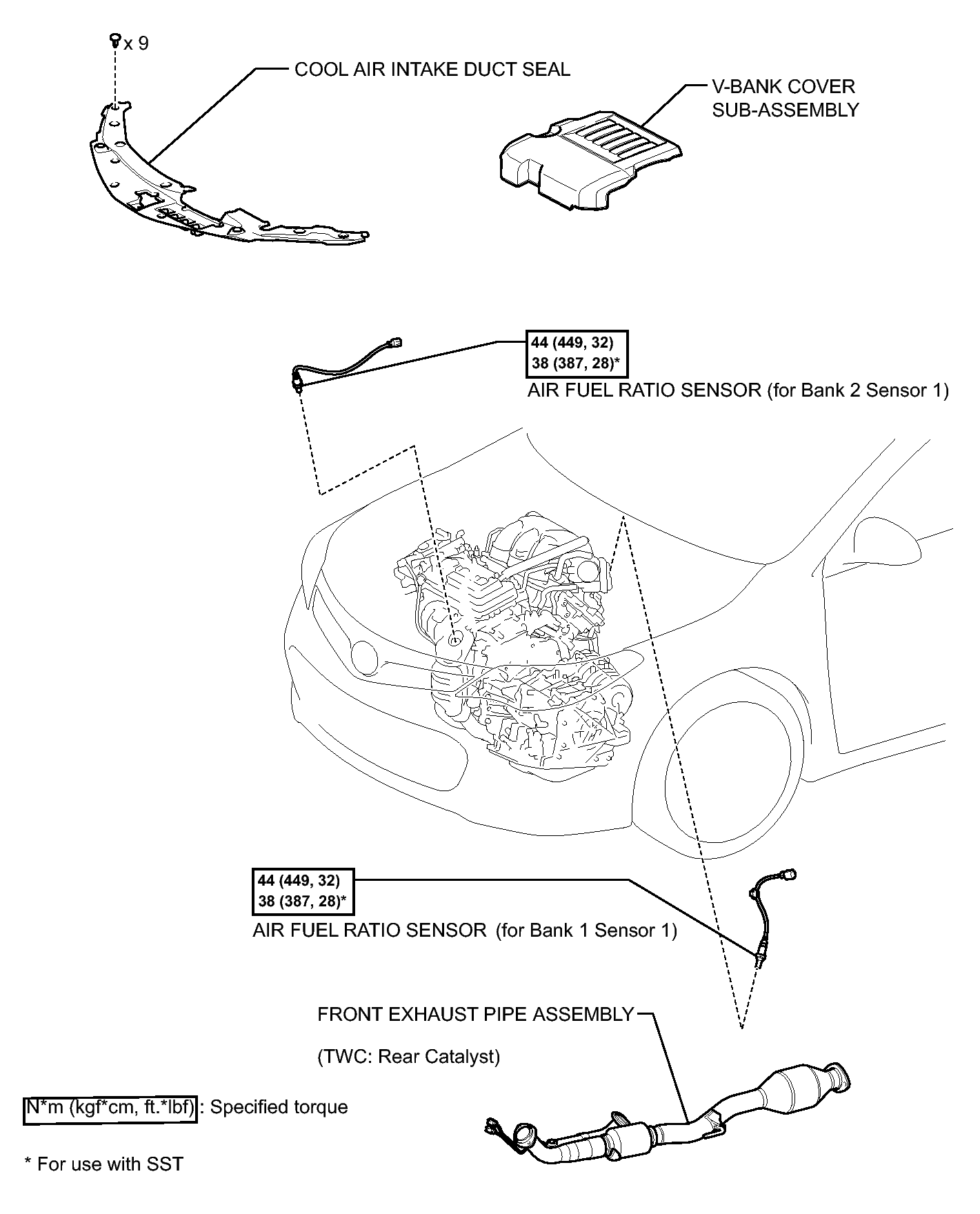 x 9

COOL AIR INTAKE DUCT SEAL

V-BANK COVER SUB-ASSEMBLY

44 (449, 32)
38 (387, 28)*

AIR FUEL RATIO SENSOR (for Bank 2 Sensor 1)

44 (449, 32)
38 (387, 28)*

AIR FUEL RATIO SENSOR (for Bank 1 Sensor 1)

FRONT EXHAUST PIPE ASSEMBLY

(TWC: Rear Catalyst)

N*m (kgf*cm, ft.*lbf) : Specified torque

* For use with SST