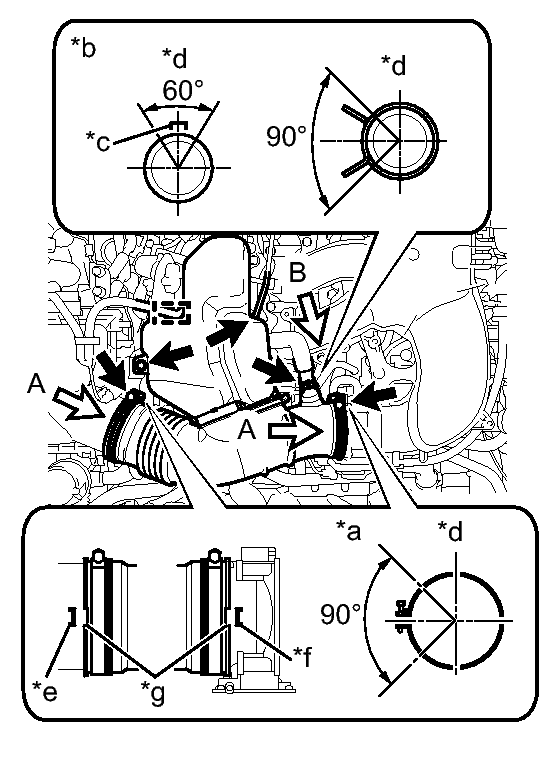 *b

*d

60°

*c

*d

90°

B

A

A

*a

*d

90°

*e

*g

*f