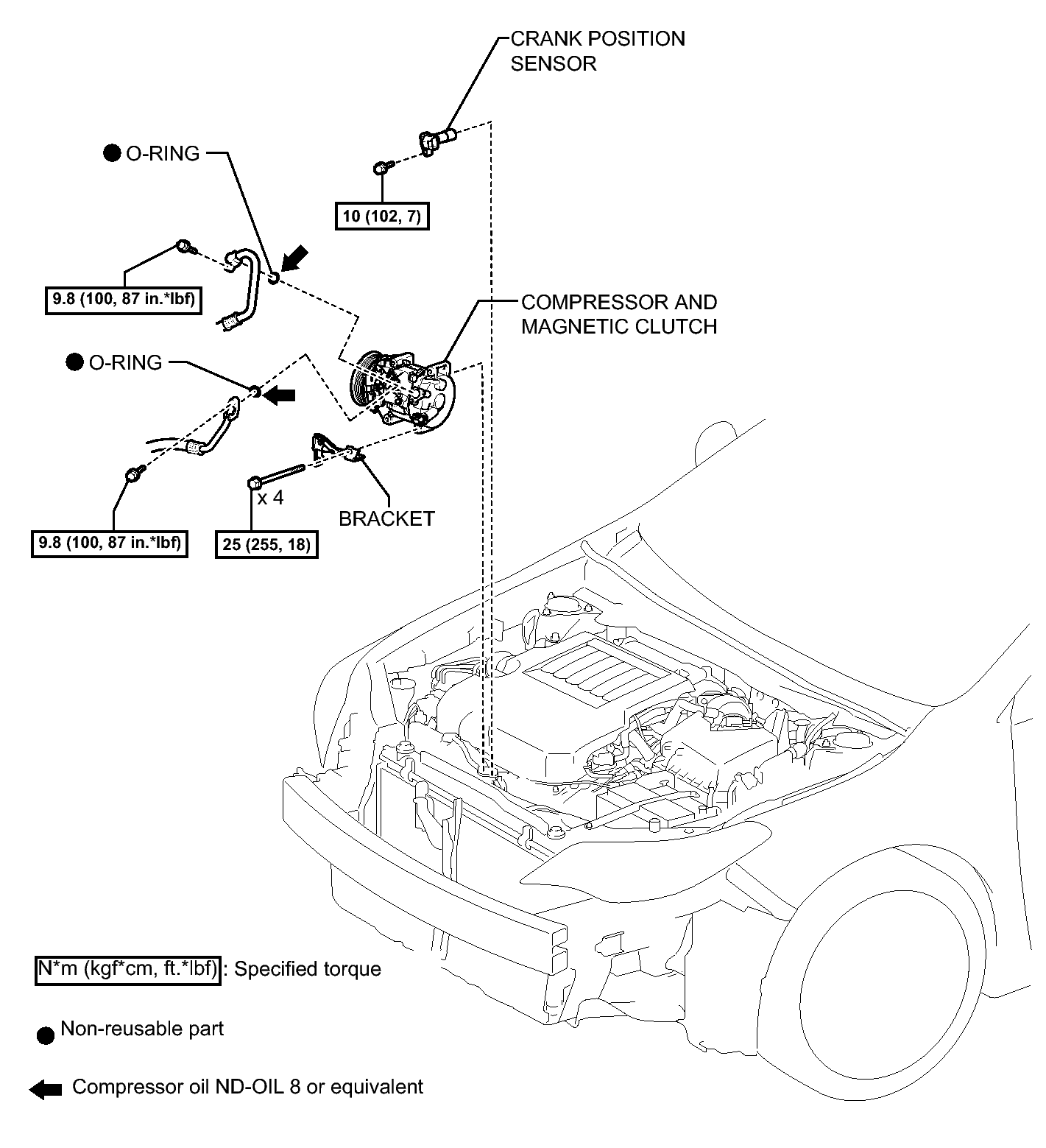 CRANK POSITION SENSOR

O-RING

10 (102, 7)

9.8 (100, 87 in.*lbf)

COMPRESSOR AND MAGNETIC CLUTCH

O-RING

x 4

BRACKET

9.8 (100, 87 in.*lbf)

25 (255, 18)

N*m (kgf*cm, ft.*lbf) : Specified torque

Non-reusable part

Compressor oil ND-OIL 8 or equivalent