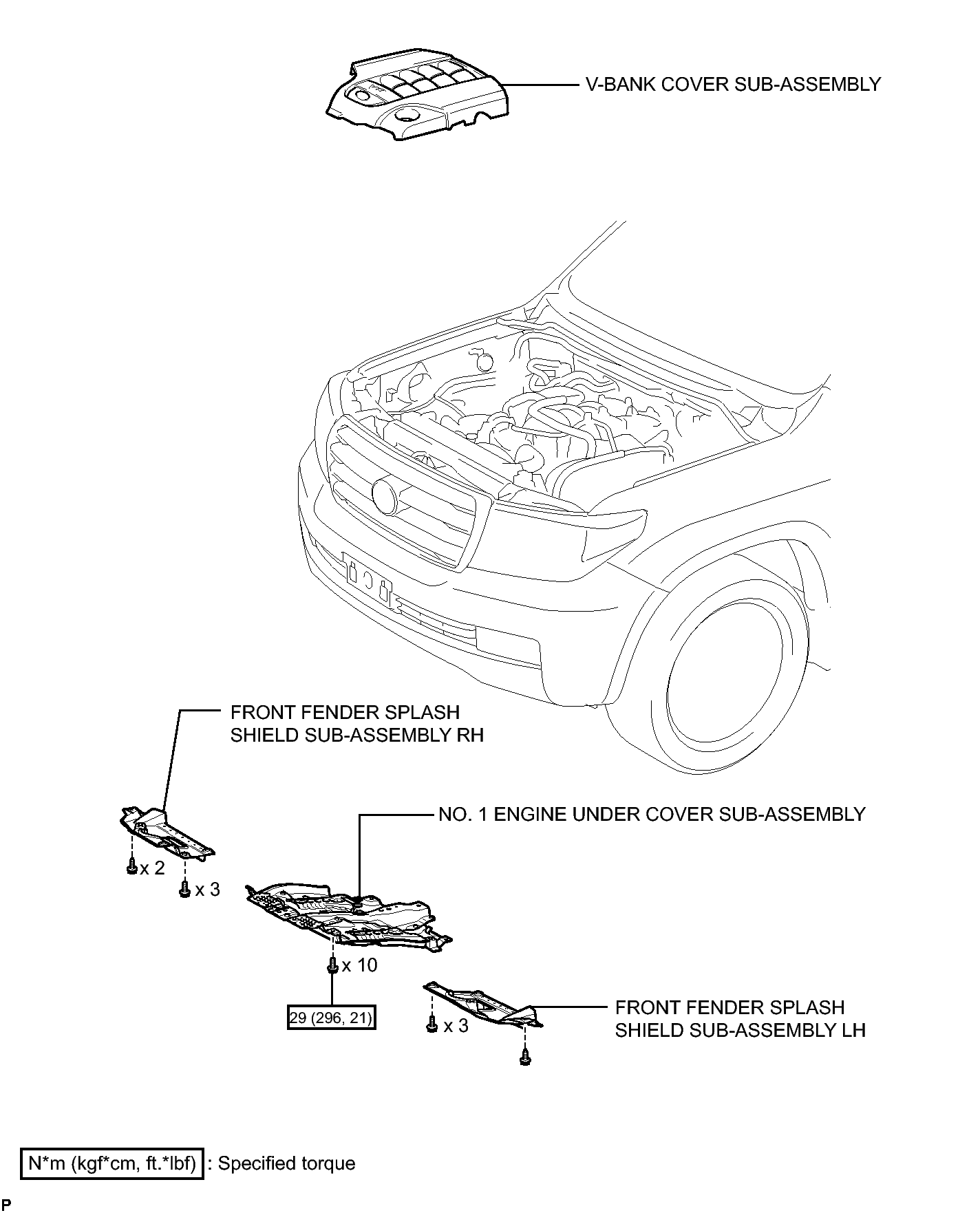 V-BANK COVER SUB-ASSEMBLY

FRONT FENDER SPLASH SHIELD SUB-ASSEMBLY RH

NO. 1 ENGINE UNDER COVER SUB-ASSEMBLY

x 2

x 3

x 10

29 (296, 21)

x 3

FRONT FENDER SPLASH SHIELD SUB-ASSEMBLY LH

N*m (kgf*cm, ft.*lbf) : Specified torque

P