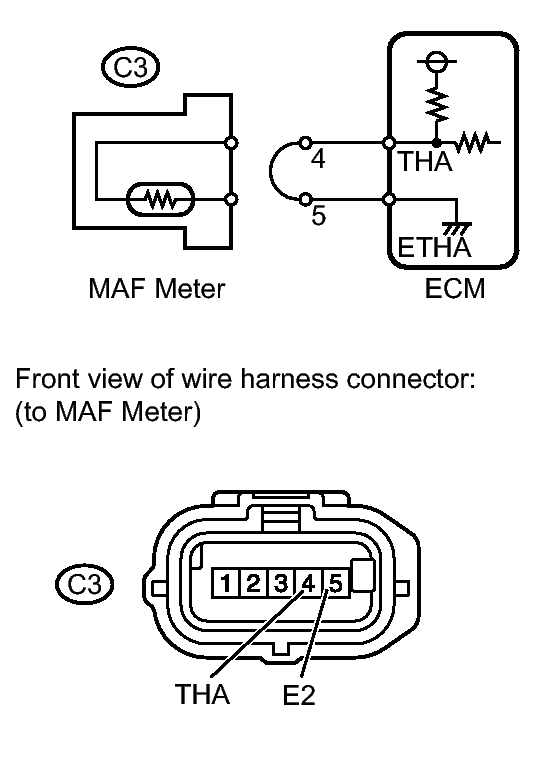 C3

4

5

THA

ETHA

MAF Meter

ECM

Front view of wire harness connector:
(to MAF Meter)

C3

1 2 3 4 5

THA

E2