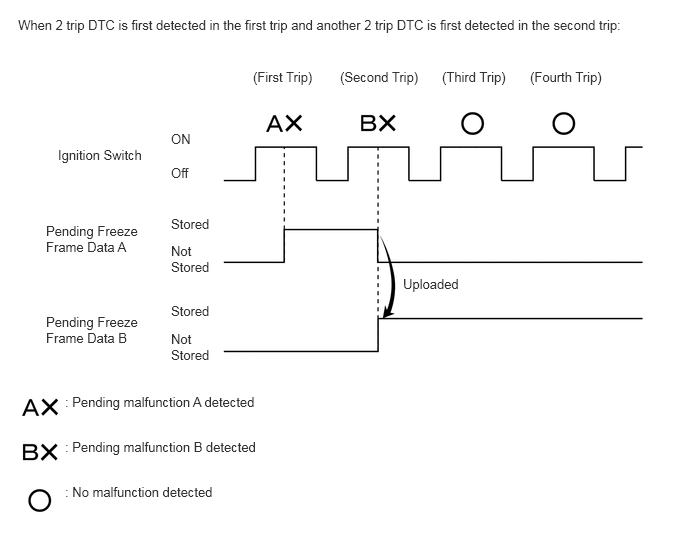 When 2 trip DTC is first detected in the first trip and another 2 trip DTC is first detected in the second trip:

(First Trip) (Second Trip) (Third Trip) (Fourth Trip)

AX BX O O

Ignition Switch
ON
Off

Pending Freeze Frame Data A
Stored
Not Stored

Uploaded

Pending Freeze Frame Data B
Stored
Not Stored

AX : Pending malfunction A detected

BX : Pending malfunction B detected

O : No malfunction detected