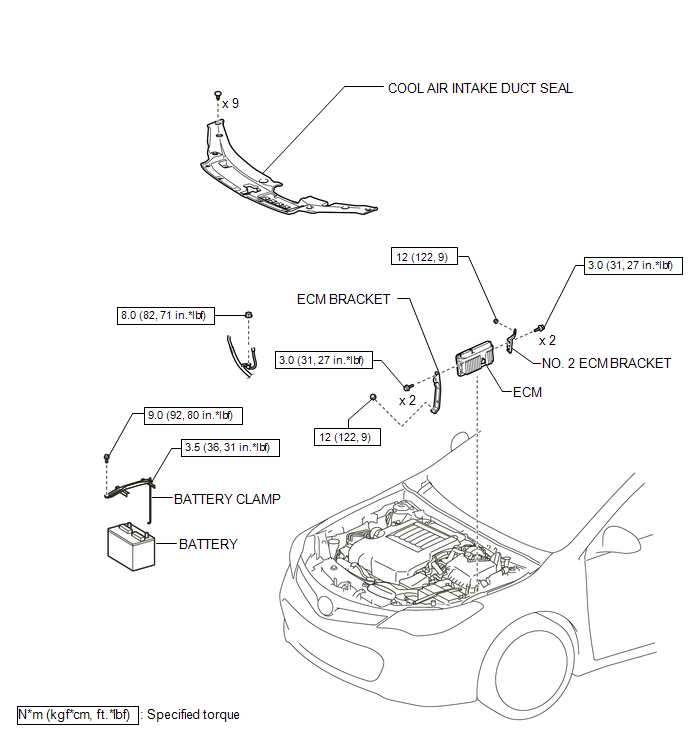 x 9

COOL AIR INTAKE DUCT SEAL

12 (122, 9)

3.0 (31, 27 in.*lbf)

ECM BRACKET

8.0 (82, 71 in.*lbf)

x 2

3.0 (31, 27 in.*lbf)

NO. 2 ECM BRACKET

x 2

ECM

12 (122, 9)

9.0 (92, 80 in.*lbf)

3.5 (36, 31 in.*lbf)

BATTERY CLAMP

BATTERY

N*m (kgf*cm, ft.*lbf) : Specified torque