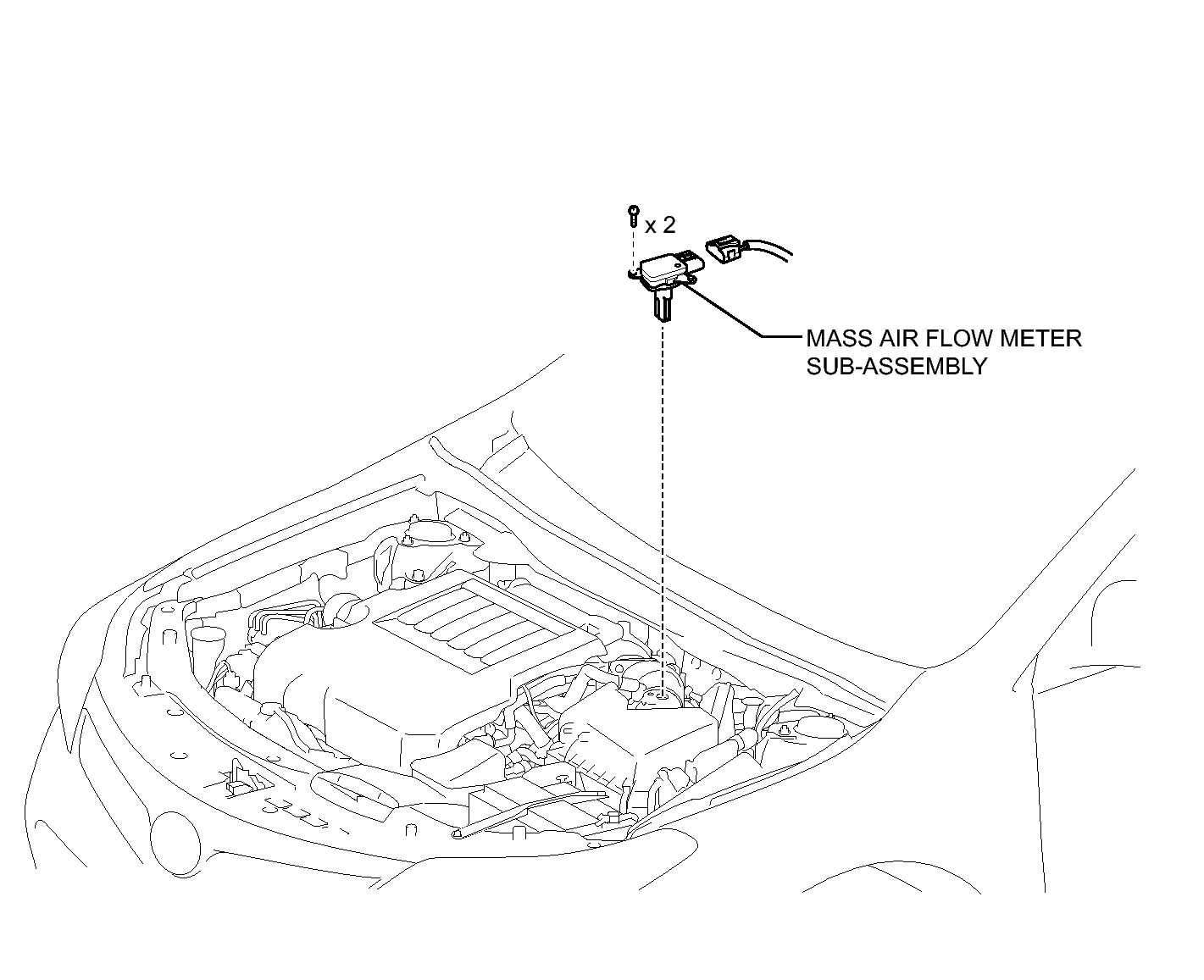 x 2

MASS AIR FLOW METER SUB-ASSEMBLY