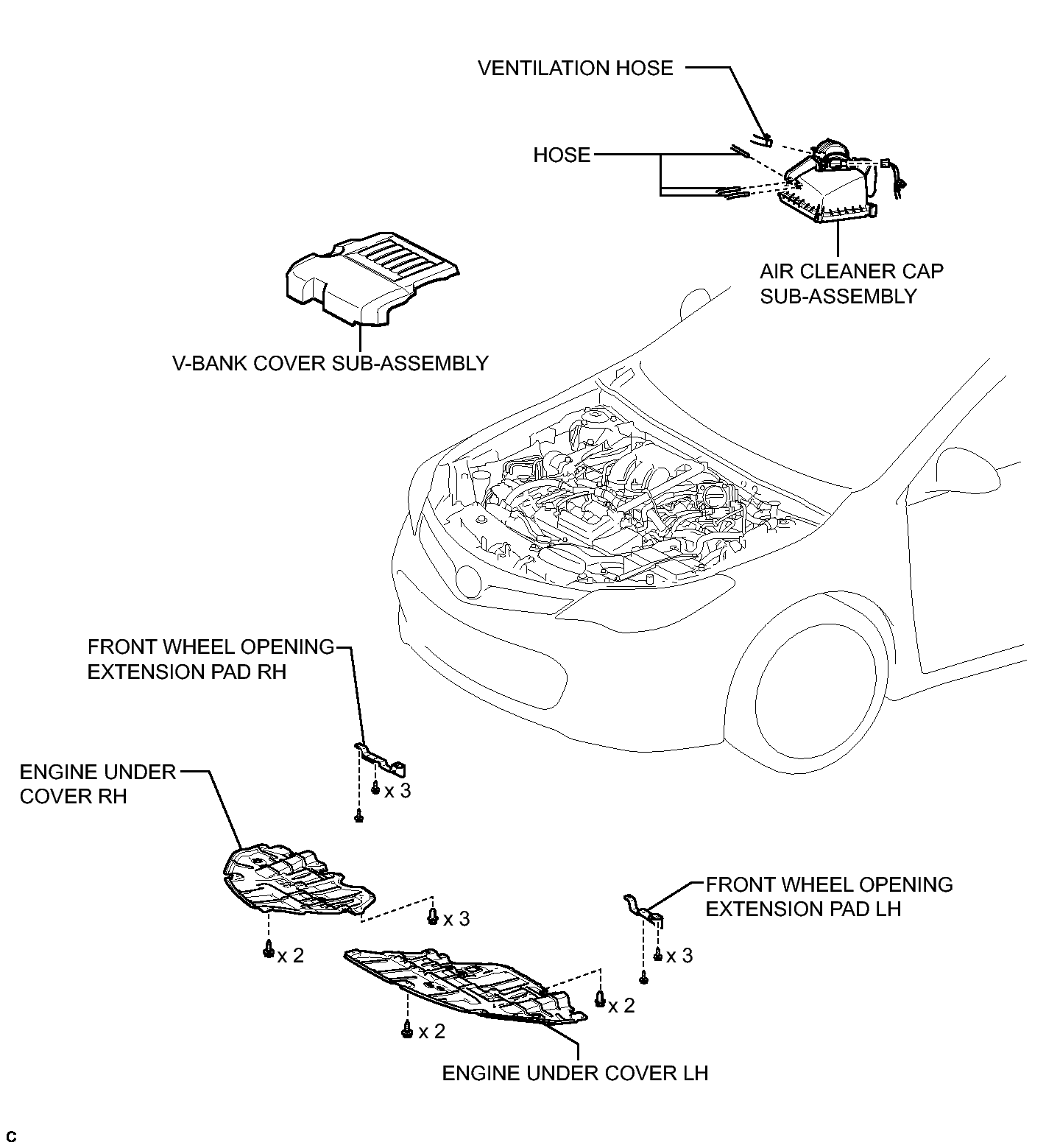 VENTILATION HOSE

HOSE

AIR CLEANER CAP SUB-ASSEMBLY

V-BANK COVER SUB-ASSEMBLY

FRONT WHEEL OPENING EXTENSION PAD RH

x 3

ENGINE UNDER COVER RH

x 3

x 2

FRONT WHEEL OPENING EXTENSION PAD LH

x 3

x 2

x 2

ENGINE UNDER COVER LH

C