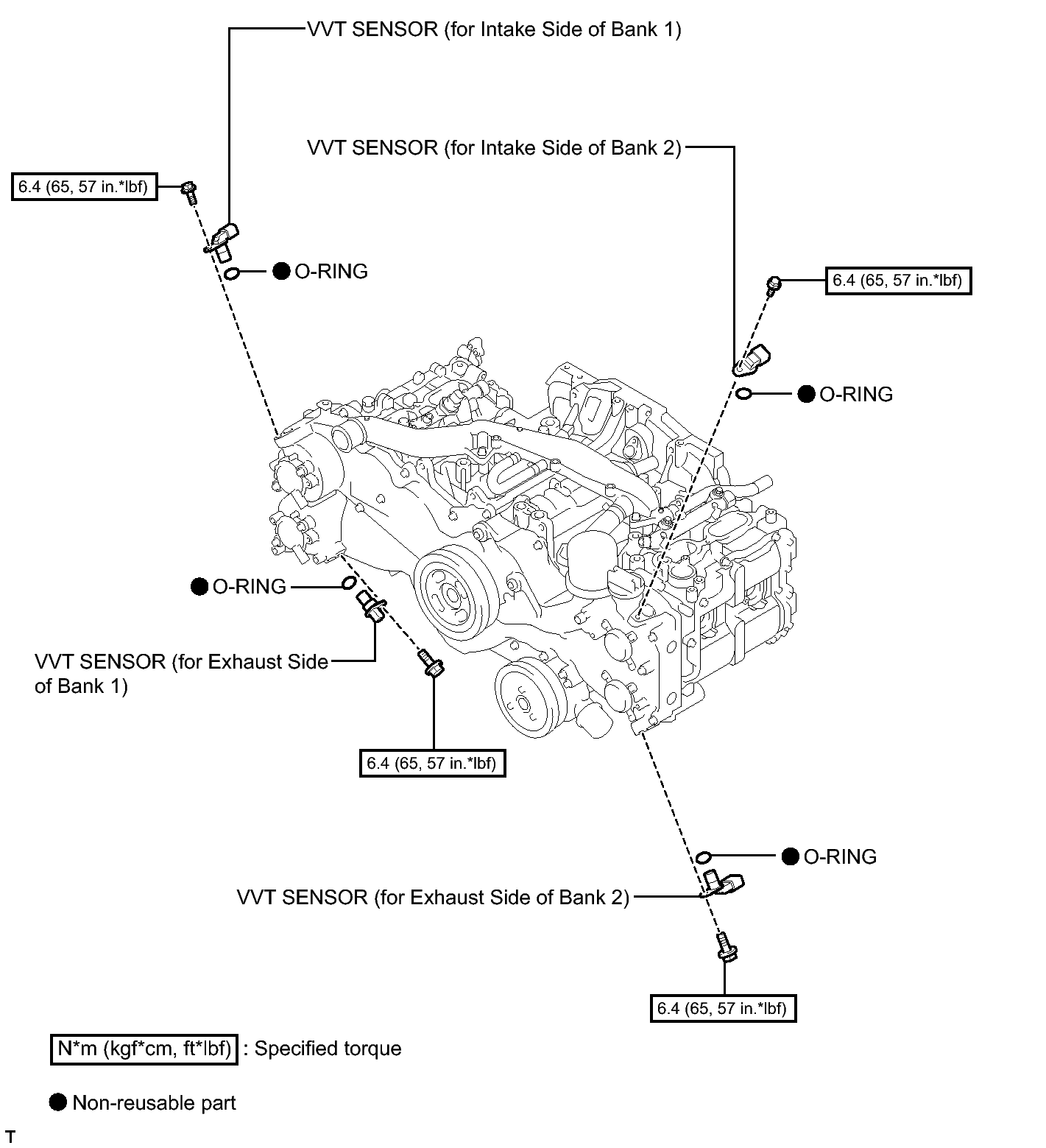 VVT SENSOR (for Intake Side of Bank 1)

VVT SENSOR (for Intake Side of Bank 2)

6.4 (65, 57 in.*lbf)

O-RING

6.4 (65, 57 in.*lbf)

O-RING

O-RING

VVT SENSOR (for Exhaust Side of Bank 1)

6.4 (65, 57 in.*lbf)

O-RING

VVT SENSOR (for Exhaust Side of Bank 2)

6.4 (65, 57 in.*lbf)

N*m (kgf*cm, ft*lbf) : Specified torque

Non-reusable part

T