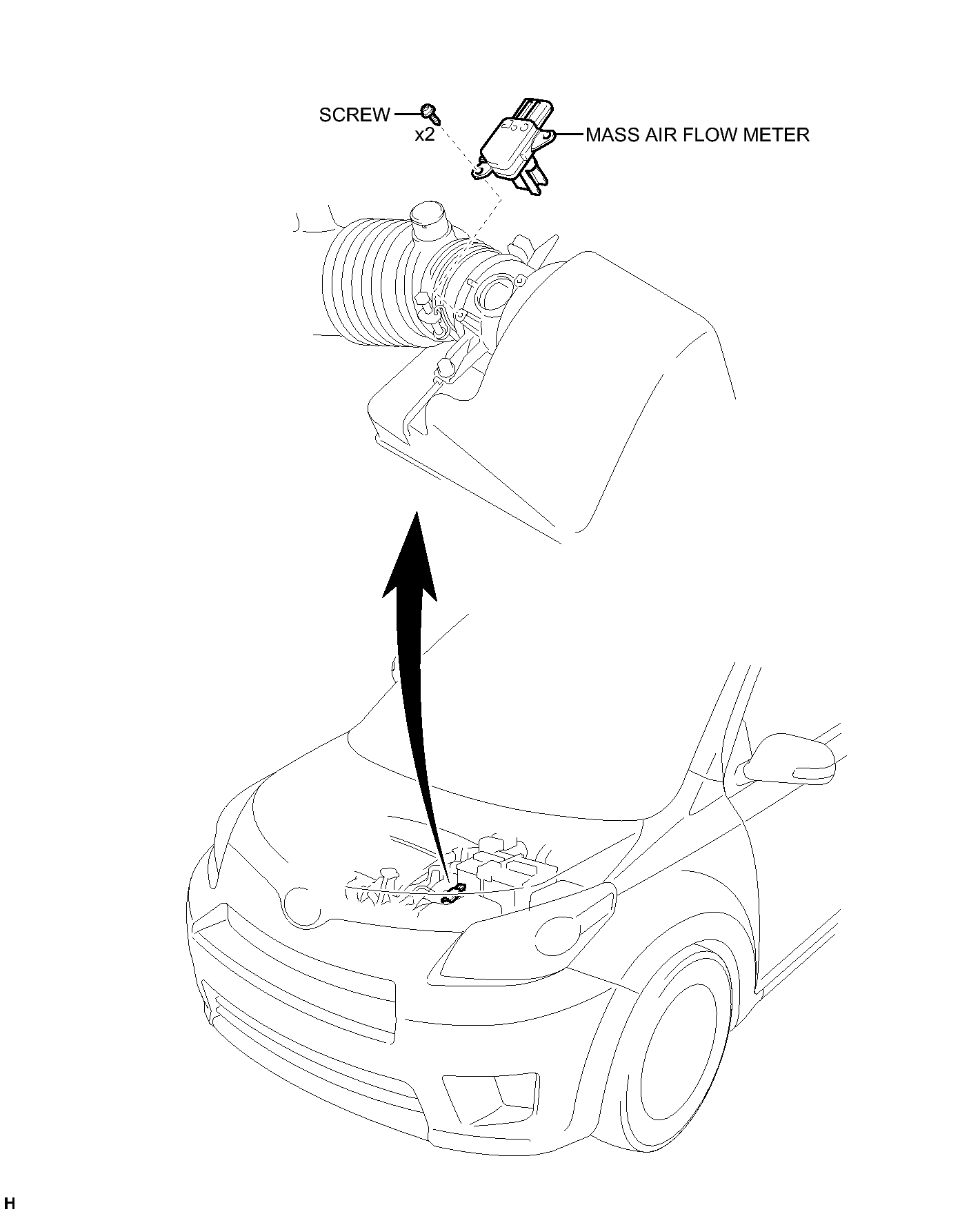 SCREW
x2
MASS AIR FLOW METER
H