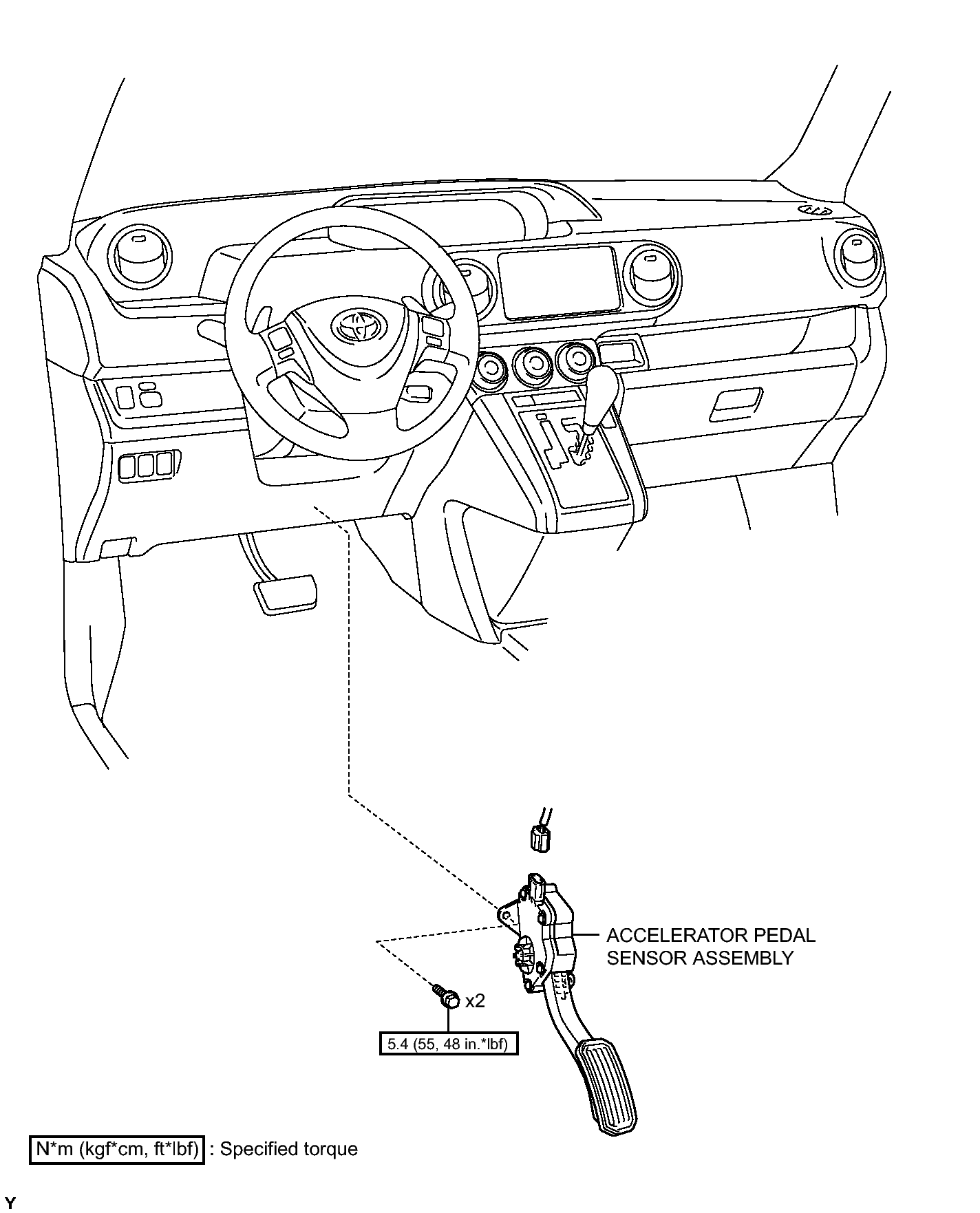 ACCELERATOR PEDAL SENSOR ASSEMBLY

x2

5.4 (55, 48 in.*lbf)

N*m (kgf*cm, ft*lbf) : Specified torque

Y