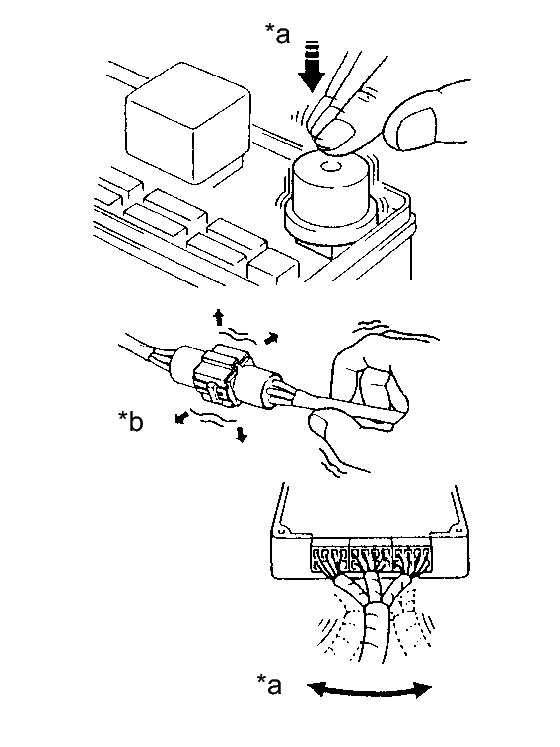 *a

*b

*a